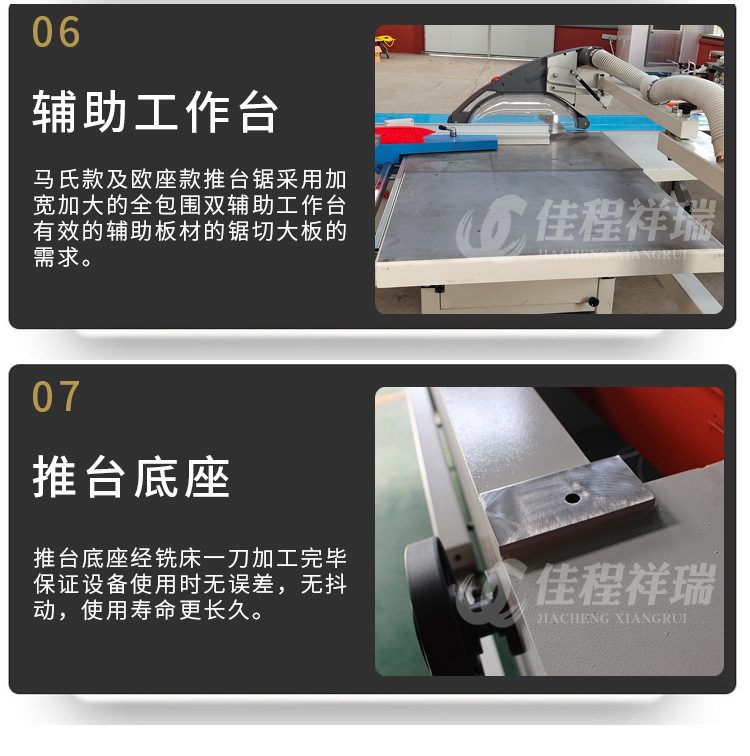 06

辅助工作台

马氏款及欧座款推台锯采用加宽加大的全包围双辅助工作台有效的辅助板材的锯切大板的需求。

佳程祥瑞
JIACHENG XIANGRUI

07

推台底座

推台底座经铣床一刀加工完毕保证设备使用时无误差，无抖动，使用寿命更长久。

佳程祥瑞
JIACHENG XIANGRUI