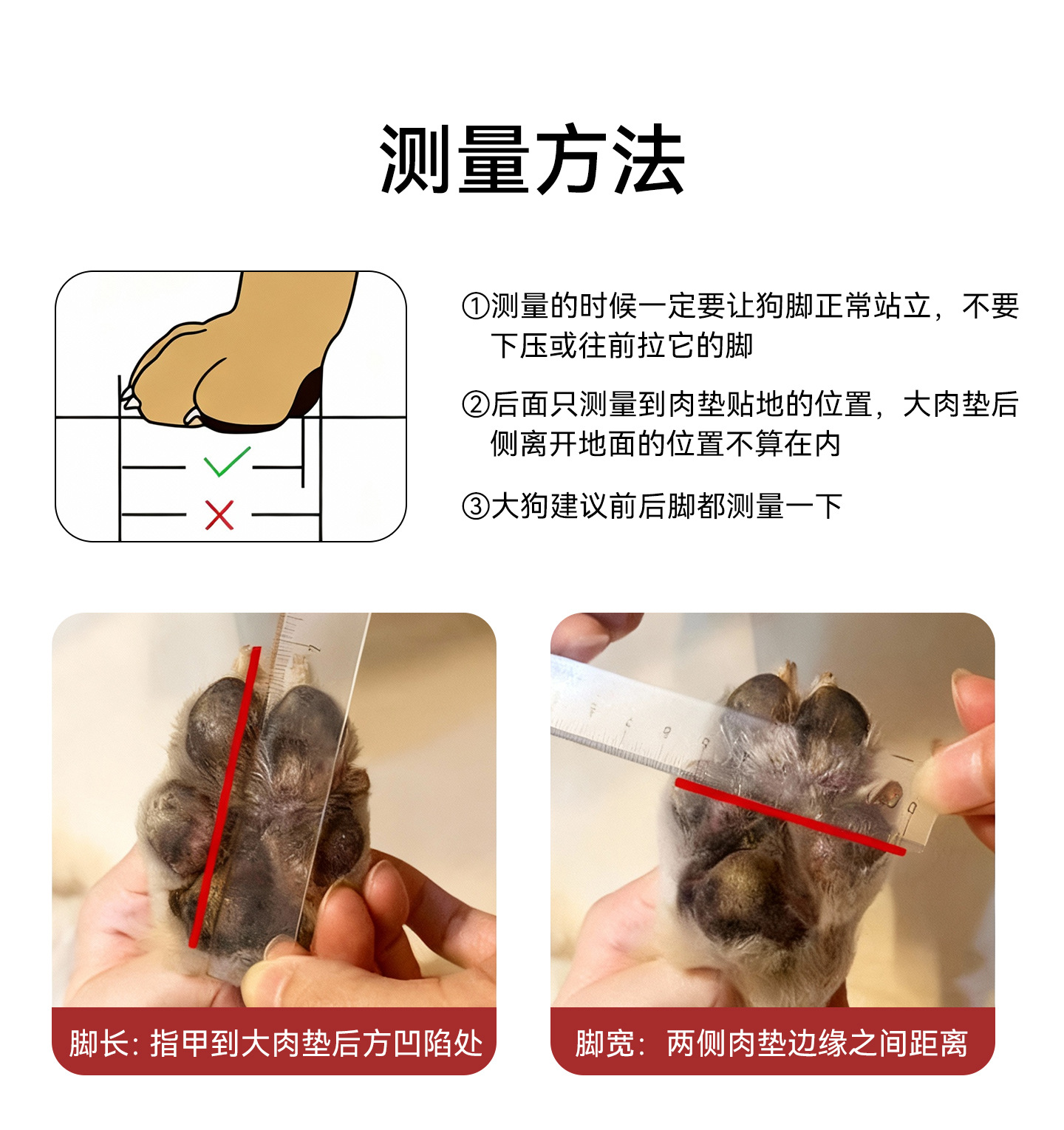 测量方法

①测量的时候一定要让狗脚正常站立，不要下压或往前拉它的脚

②后面只测量到肉垫贴地的位置，大肉垫后侧离开地面的位置不算在内

③大狗建议前后脚都测量一下

脚长：指甲到大肉垫后方凹陷处

脚宽：两侧肉垫边缘之间距离