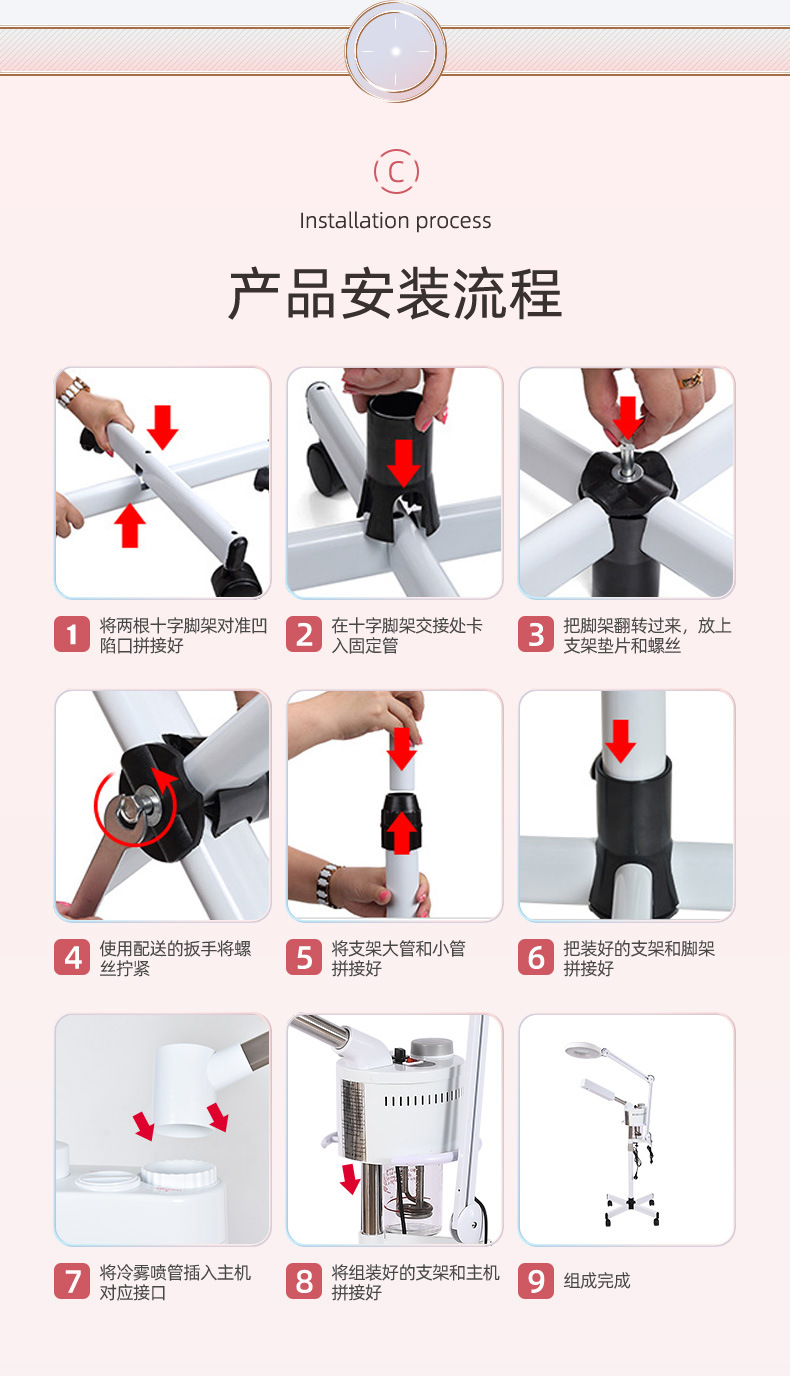 C

Installation process

产品安装流程

1 将两根十字脚架对准凹陷口拼接好

2 在十字脚架交接处卡入固定管

3 把脚架翻转过来，放上支架垫片和螺丝

4 使用配送的扳手将螺丝拧紧

5 将支架大管和小管拼接好

6 把装好的支架和脚架拼接好

7 将冷雾喷管插入主机对应接口

8 将组装好的支架和主机拼接好

9 组成完成