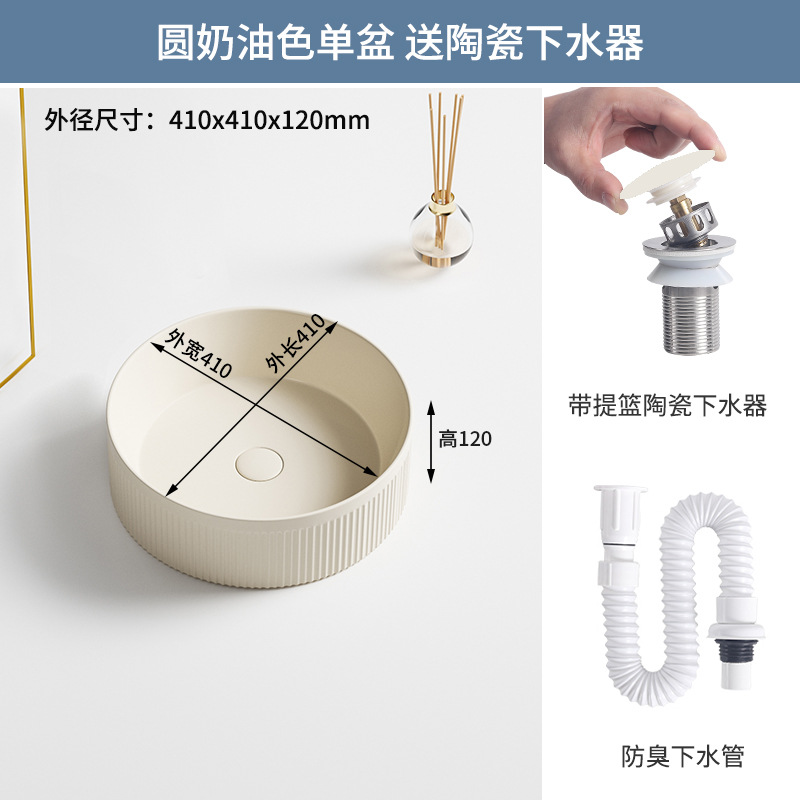 圆奶油色单盆 送陶瓷下水器

外径尺寸：410x410x120mm

外宽410

外长410

高120

带提篮陶瓷下水器

防臭下水管