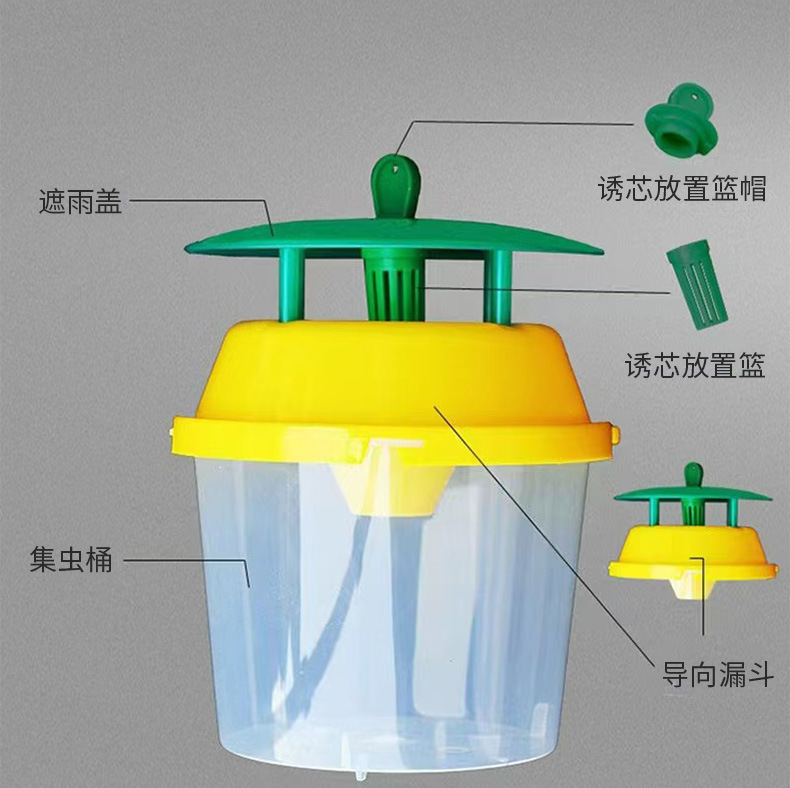 遮雨盖

诱芯放置篮帽

诱芯放置篮

集虫桶

导向漏斗