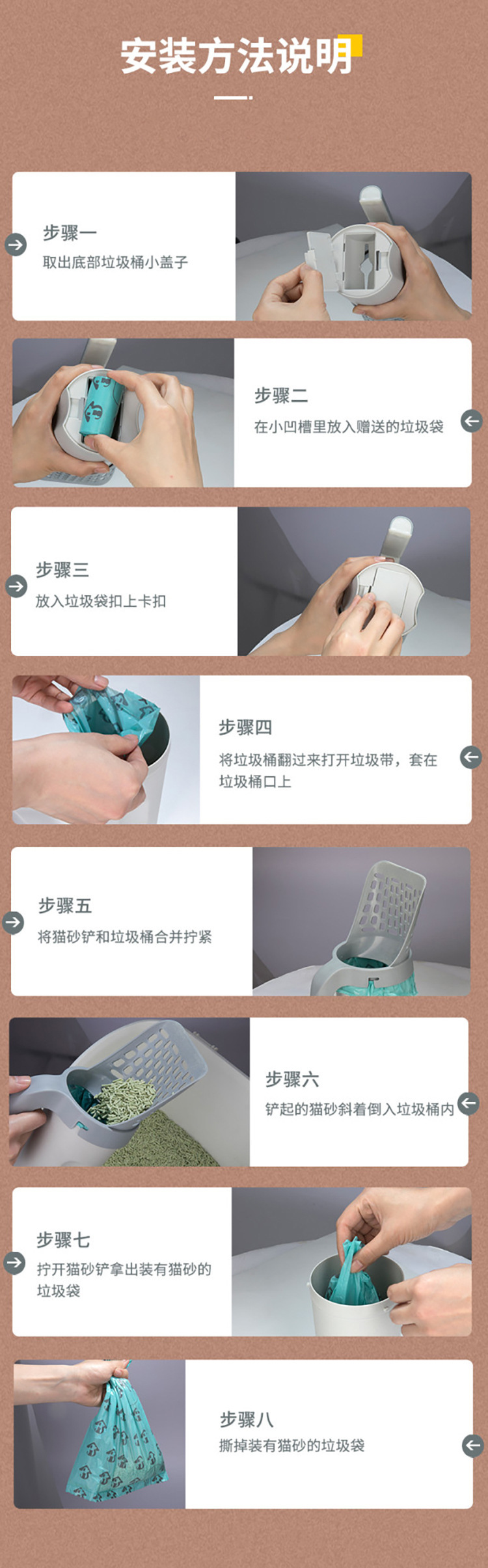 安装方法说明

步骤一
取出底部垃圾桶小盖子

步骤二
在小凹槽里放入赠送的垃圾袋

步骤三
放入垃圾袋扣上卡扣

步骤四
将垃圾桶翻过来打开垃圾带，套在垃圾桶口上

步骤五
将猫砂铲和垃圾桶合并拧紧

步骤六
铲起的猫砂斜着倒入垃圾桶内

步骤七
拧开猫砂铲拿出装有猫砂的垃圾袋

步骤八
撕掉装有猫砂的垃圾袋