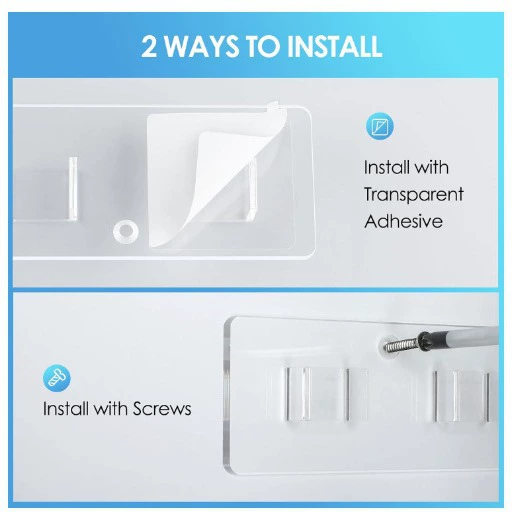 2 WAYS TO INSTALL

Install with Transparent Adhesive

Install with Screws