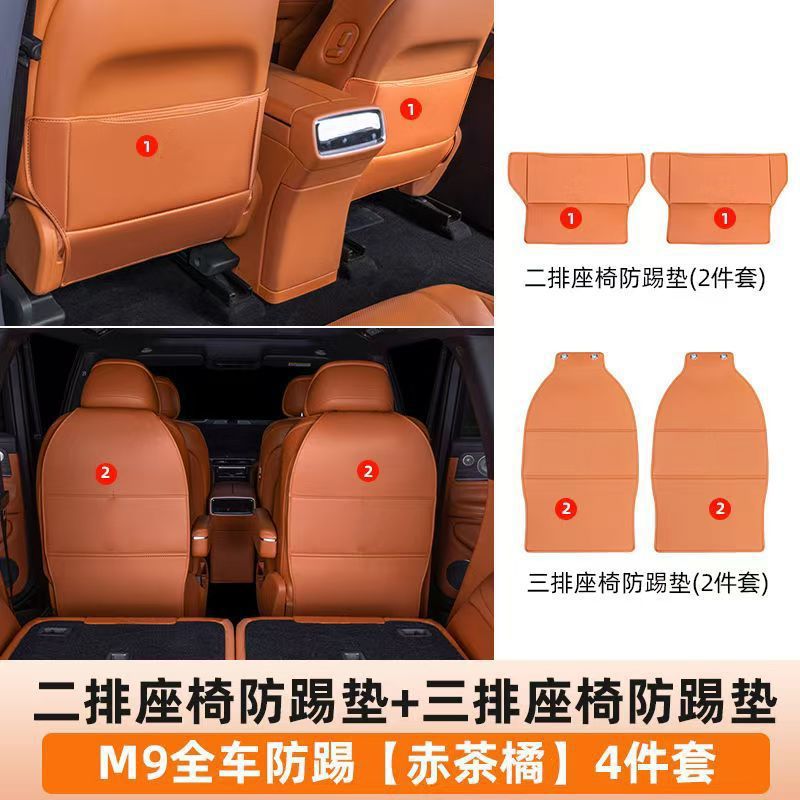 1
1
1
1

二排座椅防踢垫(2件套)

2
2
2
2

三排座椅防踢垫(2件套)

二排座椅防踢垫+三排座椅防踢垫

M9全车防踢【赤茶橘】4件套