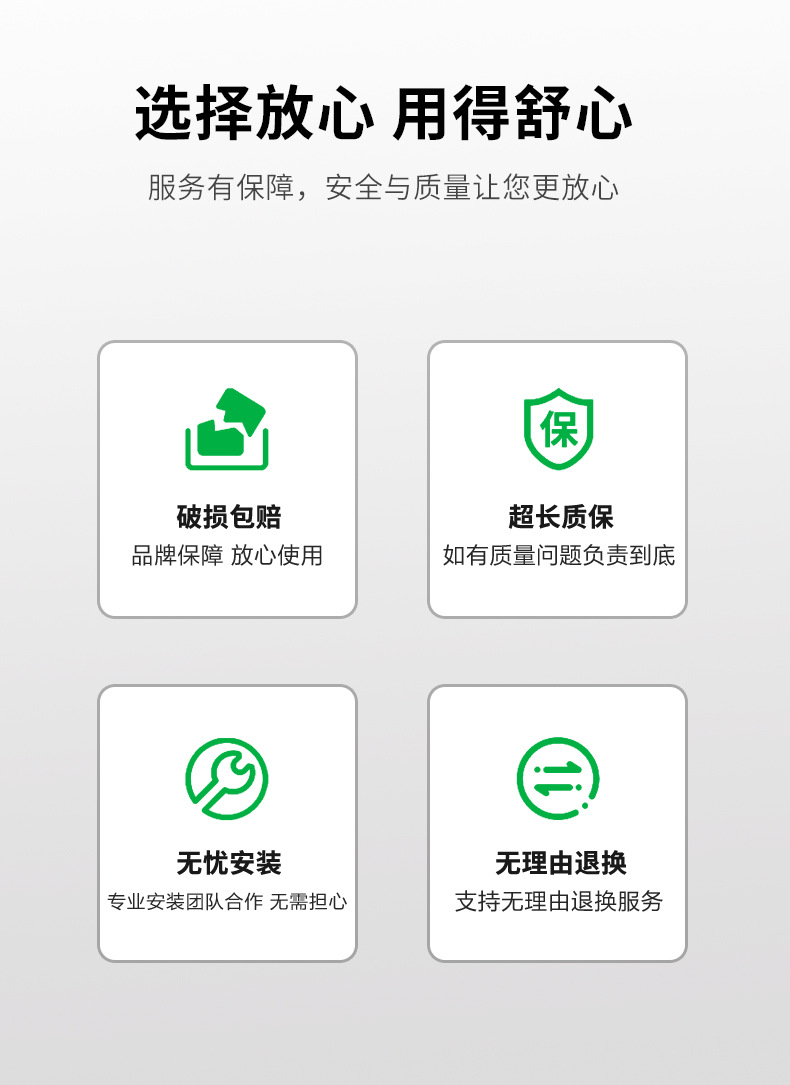 选择放心 用得舒心

服务有保障，安全与质量让您更放心

破损包赔

品牌保障 放心使用

保

超长质保

如有质量问题负责到底

无忧安装

专业安装团队合作 无需担心

无理由退换

支持无理由退换服务