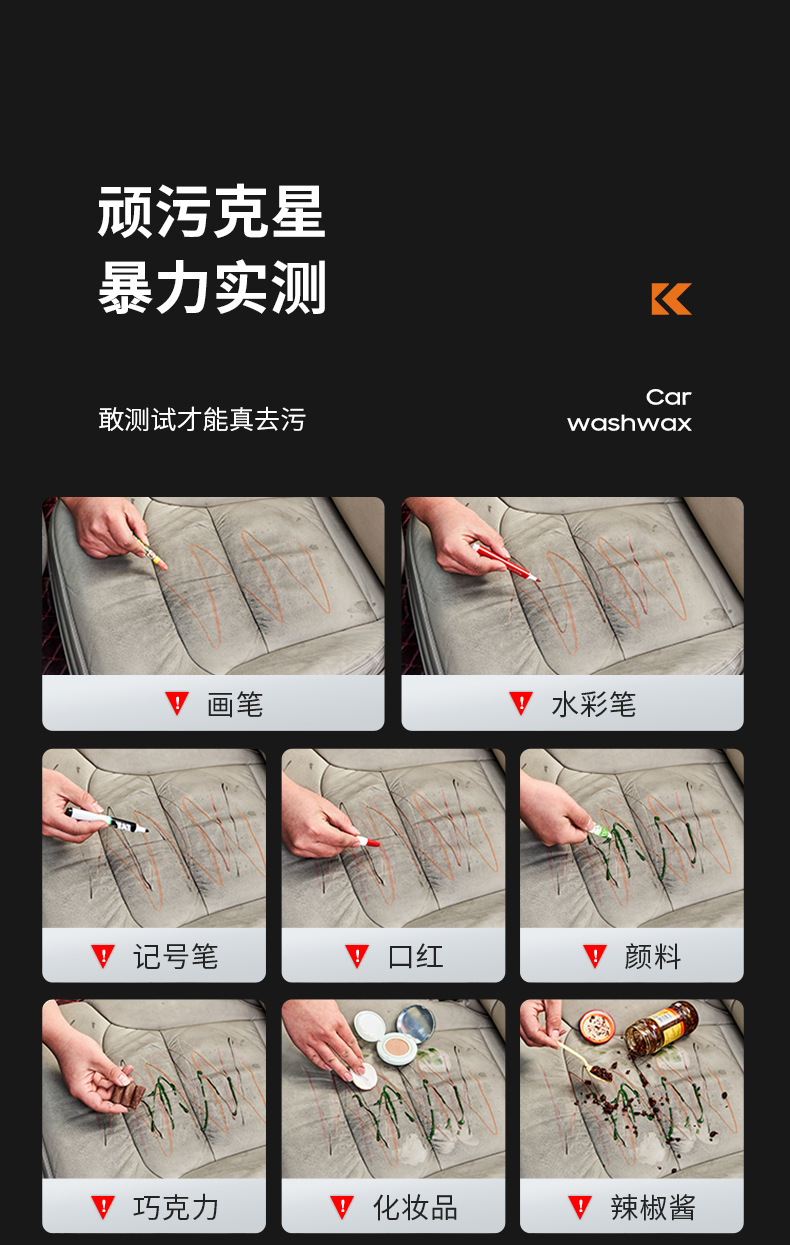 顽污克星
暴力实测

敢测试才能真去污

Car
washwax

画笔

水彩笔

记号笔

口红

颜料

巧克力

化妆品

辣椒酱