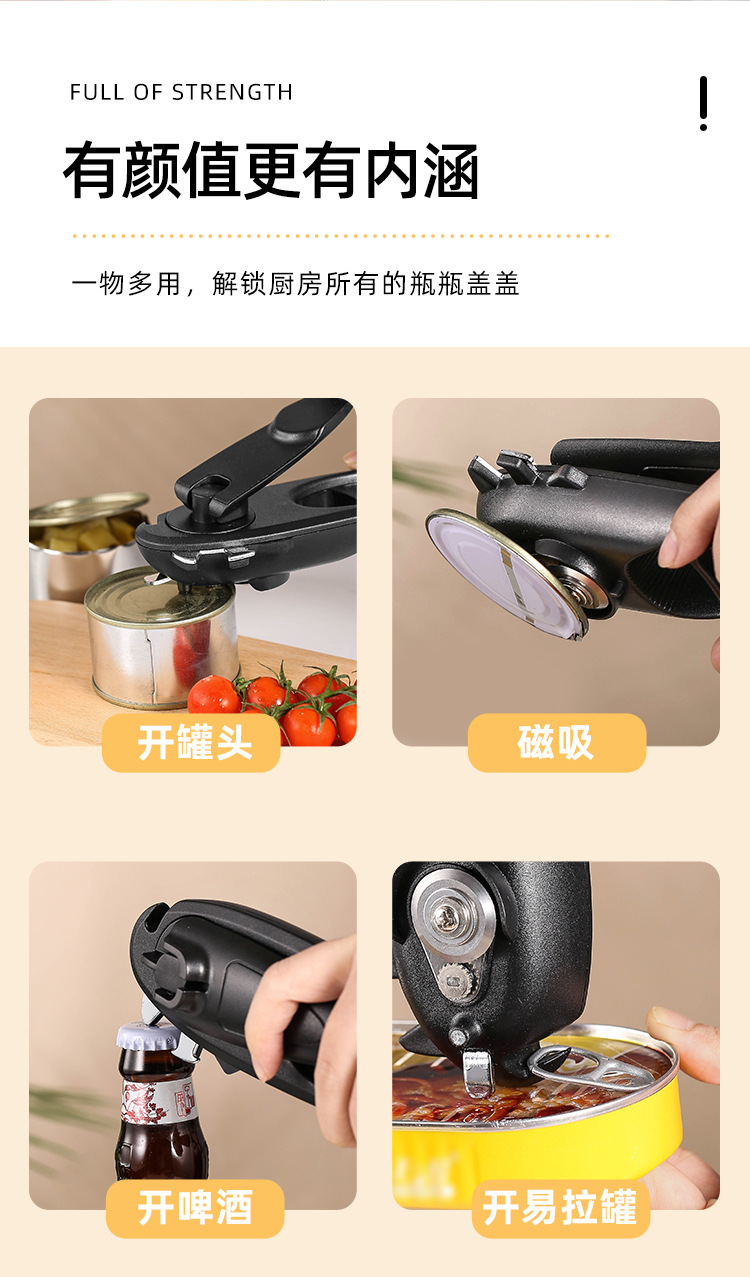 FULL OF STRENGTH

!

有颜值更有内涵

一物多用，解锁厨房所有的瓶瓶盖盖

开罐头

磁吸

开啤酒

开易拉罐