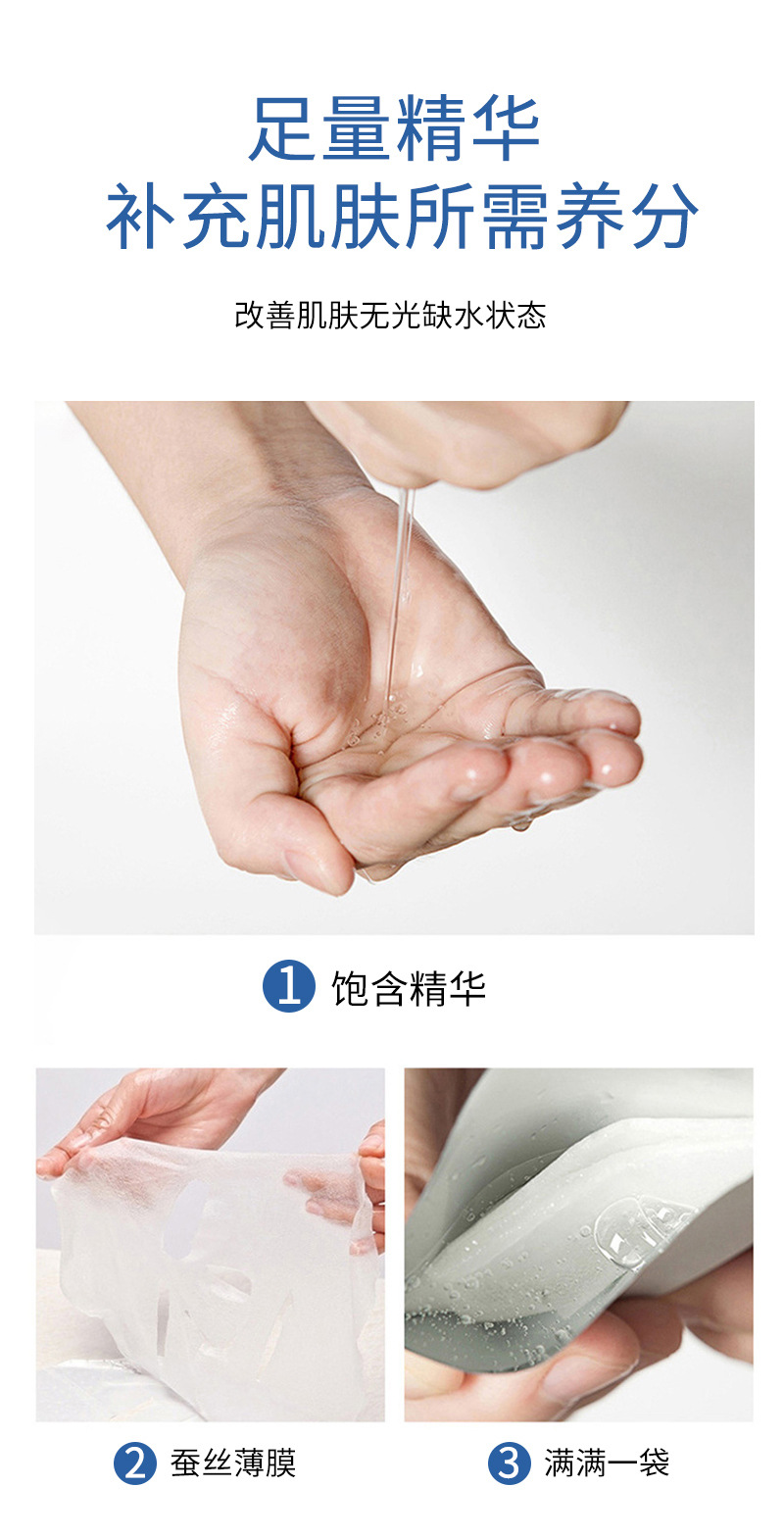 足量精华
补充肌肤所需养分

改善肌肤无光缺水状态

1 饱含精华

2 蚕丝薄膜

3 满满一袋