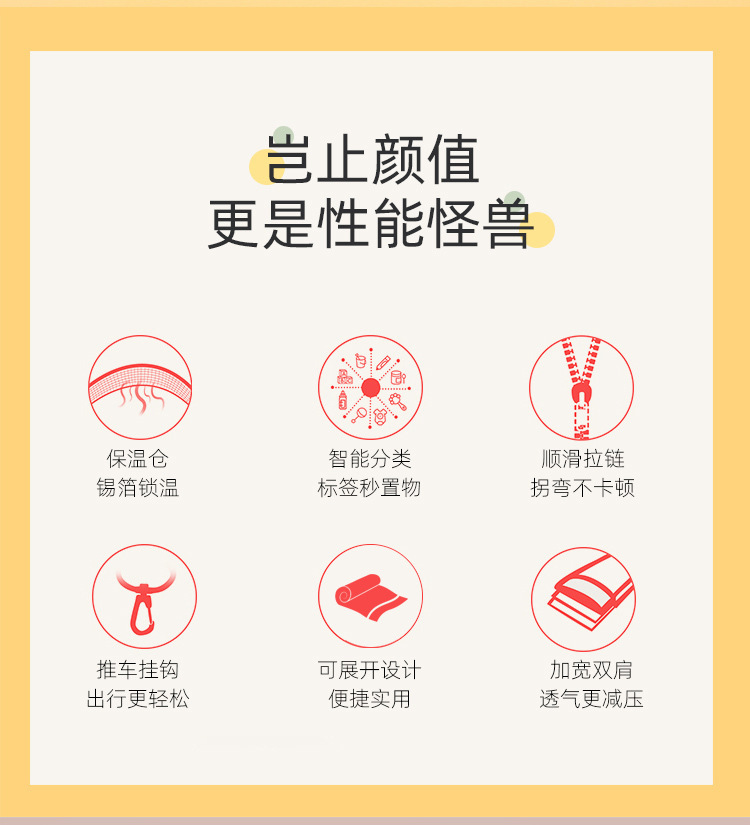 岂止颜值
更是性能怪兽

保温仓
锡箔锁温

智能分类
标签秒置物

顺滑拉链
拐弯不卡顿

推车挂钩
出行更轻松

可展开设计
便捷实用

加宽双肩
透气更减压