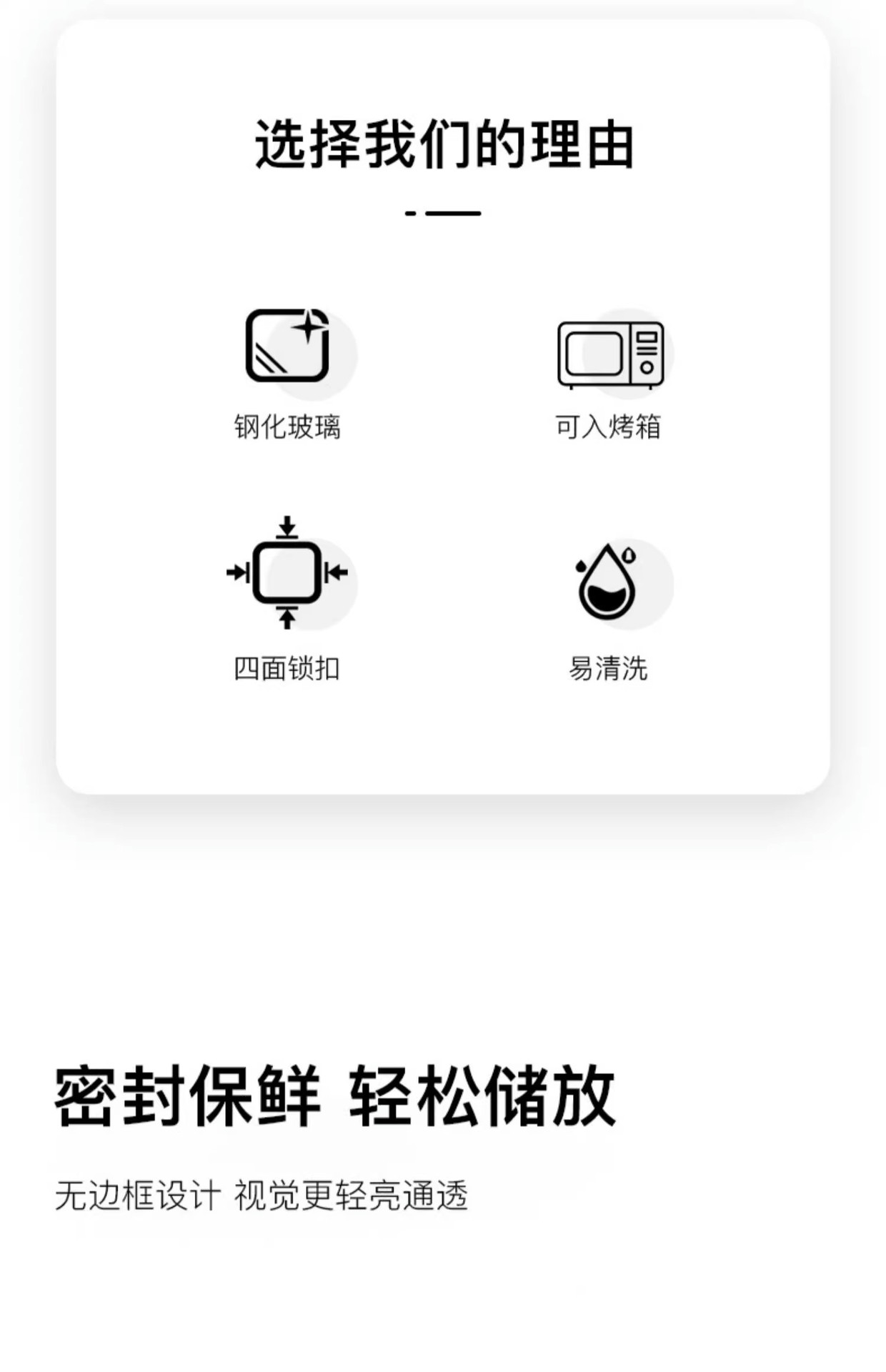 选择我们的理由

钢化玻璃

可入烤箱

四面锁扣

易清洗

密封保鲜 轻松储放

无边框设计 视觉更轻亮通透