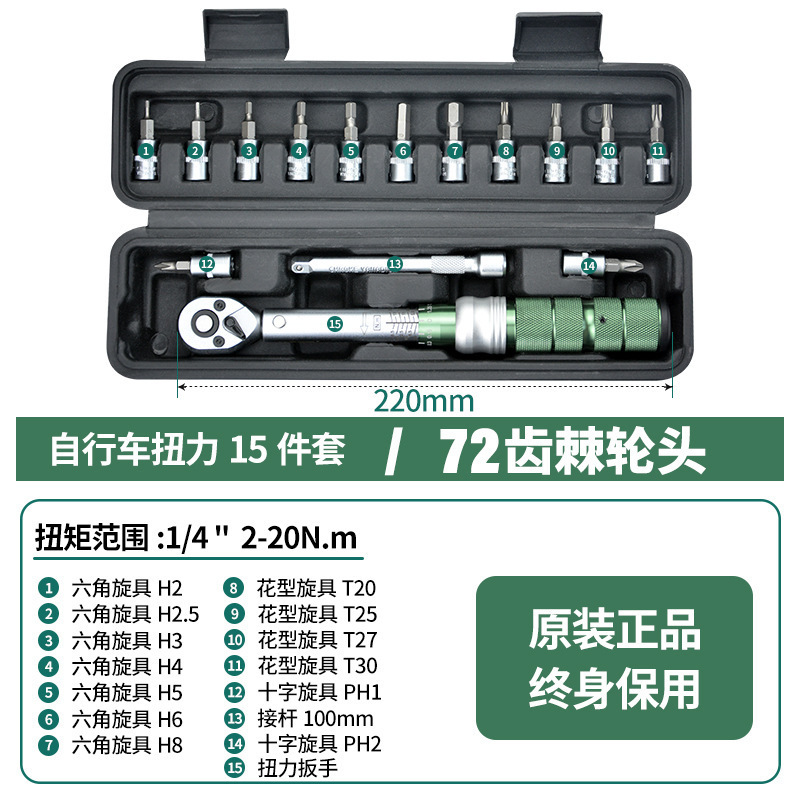 1
2
3
4
5
6
7
8
9
10
11
12
13
14
15

220mm

自行车扭力 15 件套 / 72齿棘轮头

扭矩范围 :1/4 " 2-20N.m

1 六角旋具 H2
2 六角旋具 H2.5
3 六角旋具 H3
4 六角旋具 H4
5 六角旋具 H5
6 六角旋具 H6
7 六角旋具 H8

8 花型旋具 T20
9 花型旋具 T25
10 花型旋具 T27
11 花型旋具 T30
12 十字旋具 PH1
13 接杆 100mm
14 十字旋具 PH2
15 扭力扳手

原装正品
终身保用