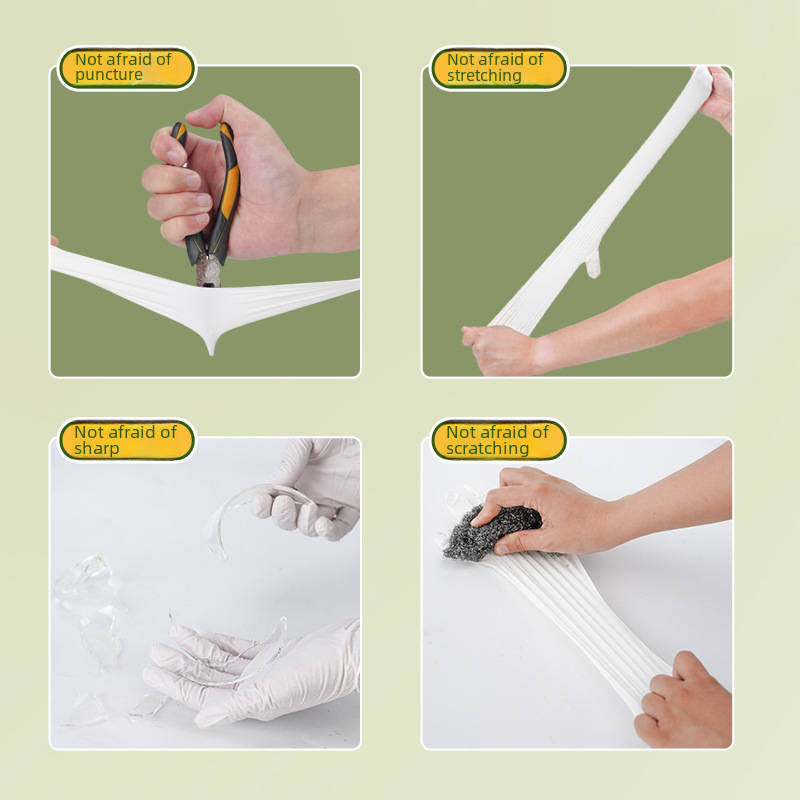 Not afraid of puncture

Not afraid of stretching

Not afraid of sharp

Not afraid of scratching