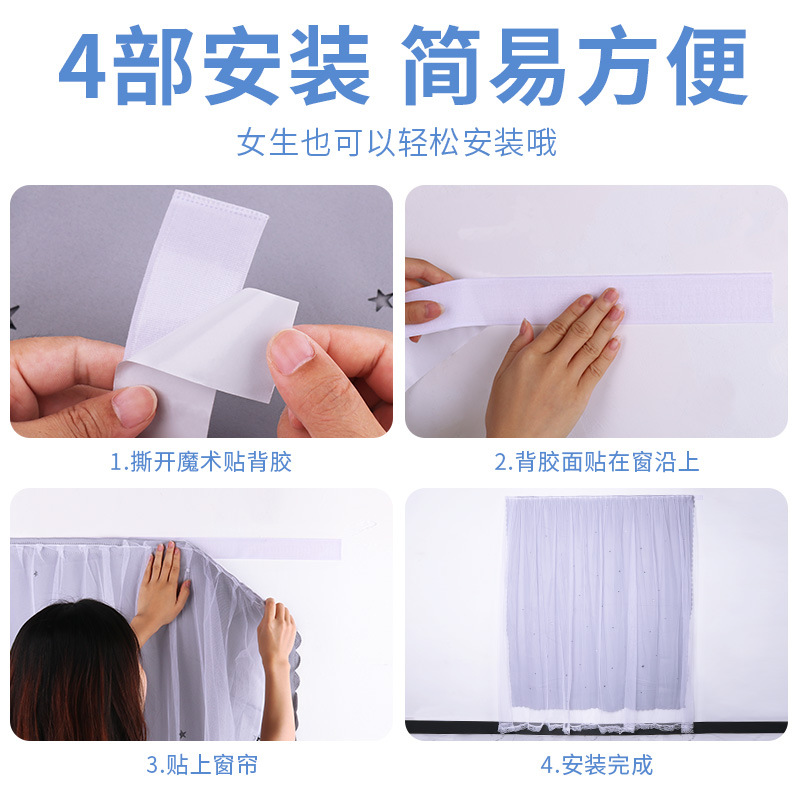 4部安装 简易方便

女生也可以轻松安装哦

1.撕开魔术贴背胶

2.背胶面贴在窗沿上

3.贴上窗帘

4.安装完成