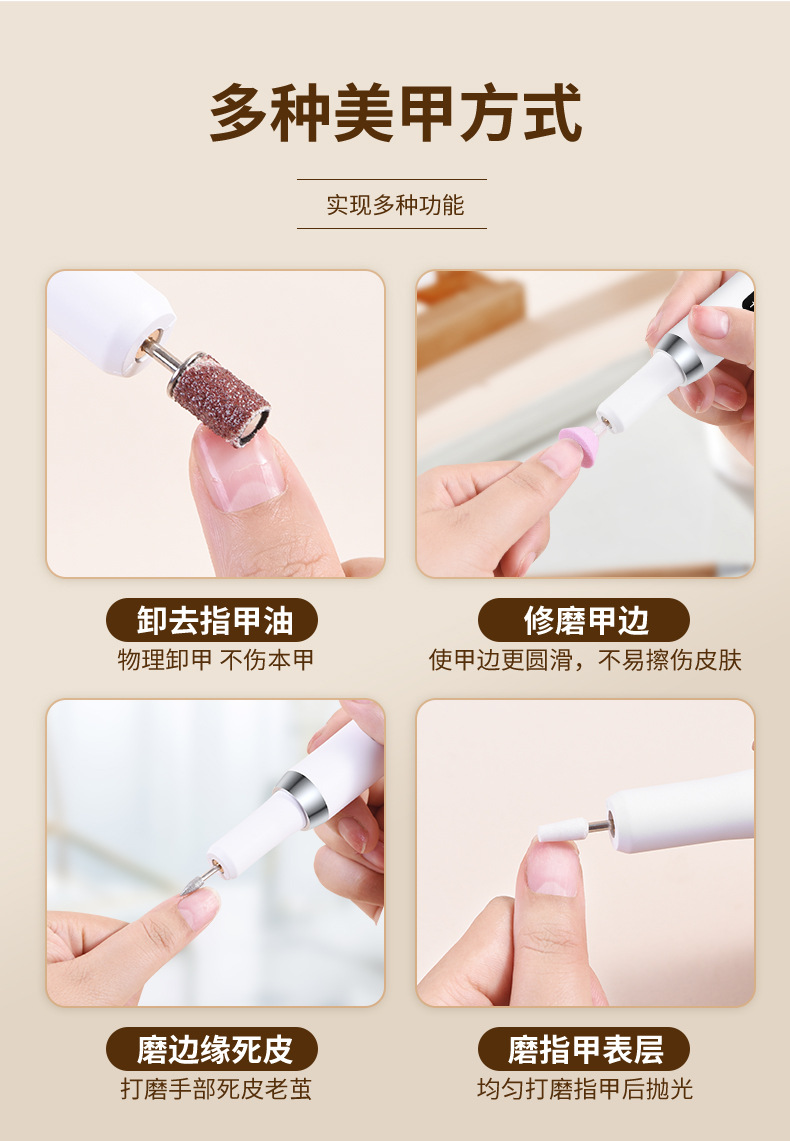 多种美甲方式

实现多种功能

卸去指甲油
物理卸甲 不伤本甲

修磨甲边
使甲边更圆滑，不易擦伤皮肤

磨边缘死皮
打磨手部死皮老茧

磨指甲表层
均匀打磨指甲后抛光