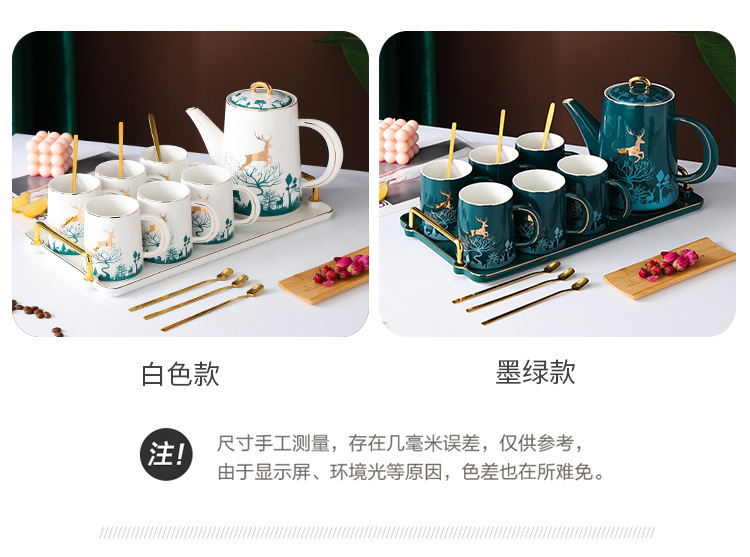 白色款

墨绿款

注!

尺寸手工测量，存在几毫米误差，仅供参考，
由于显示屏、环境光等原因，色差也在所难免。