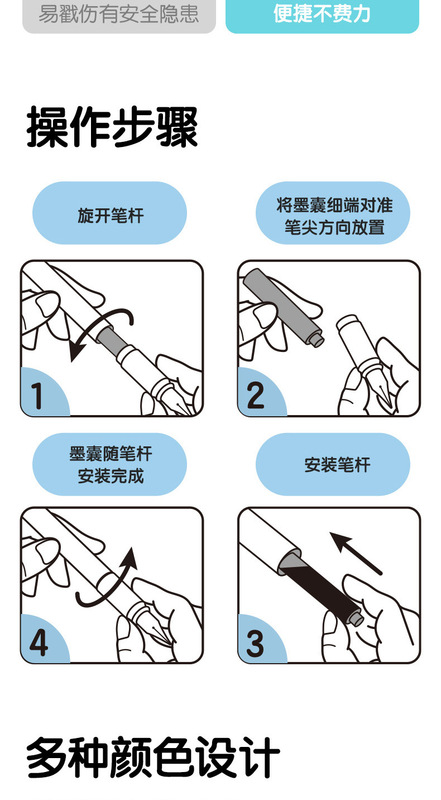 易戳伤有安全隐患

便捷不费力

操作步骤

旋开笔杆

1

将墨囊细端对准笔尖方向放置

2

墨囊随笔杆安装完成

4

安装笔杆

3

多种颜色设计