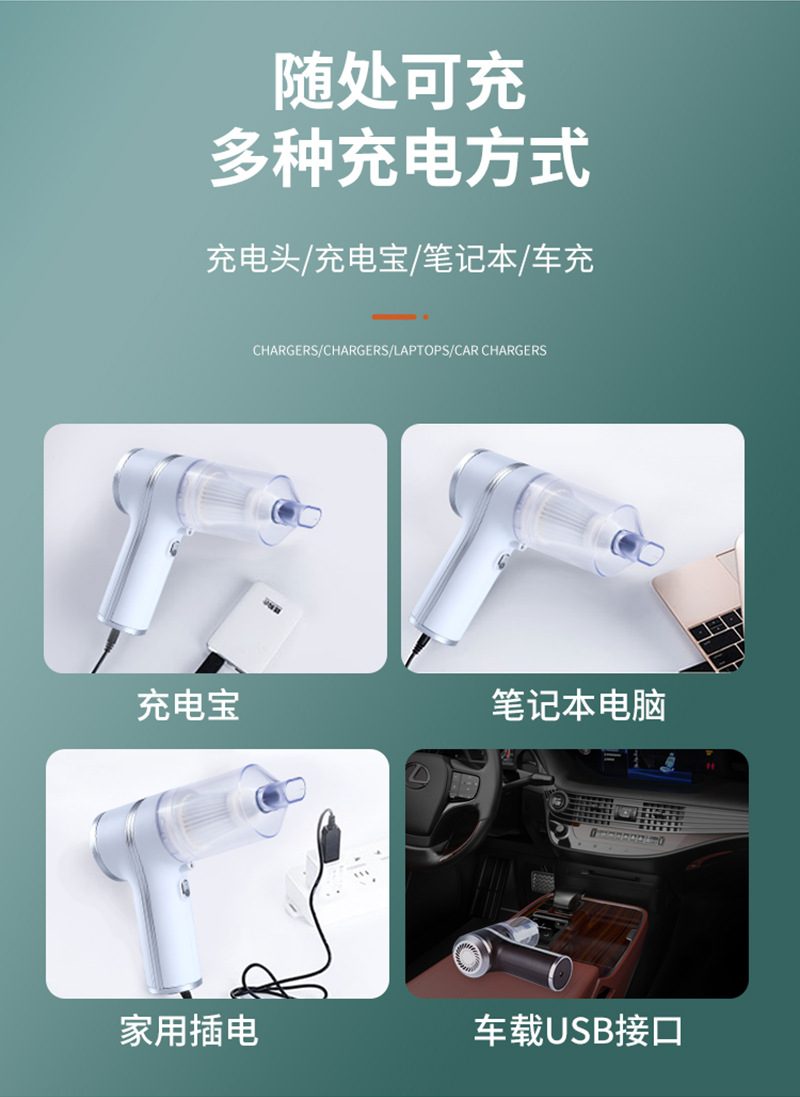 随处可充
多种充电方式

充电头/充电宝/笔记本/车充

CHARGERS/CHARGERS/LAPTOPS/CAR CHARGERS

充电宝

笔记本电脑

家用插电

车载USB接口