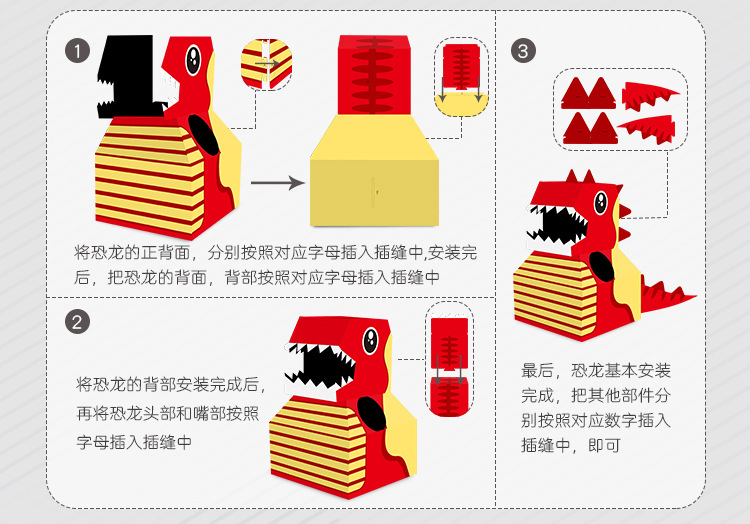 1

将恐龙的正背面，分别按照对应字母插入插缝中,安装完后，把恐龙的背面，背部按照对应字母插入插缝中

2

将恐龙的背部安装完成后，再将恐龙头部和嘴部按照字母插入插缝中

3

最后，恐龙基本安装完成，把其他部件分别按照对应数字插入插缝中，即可