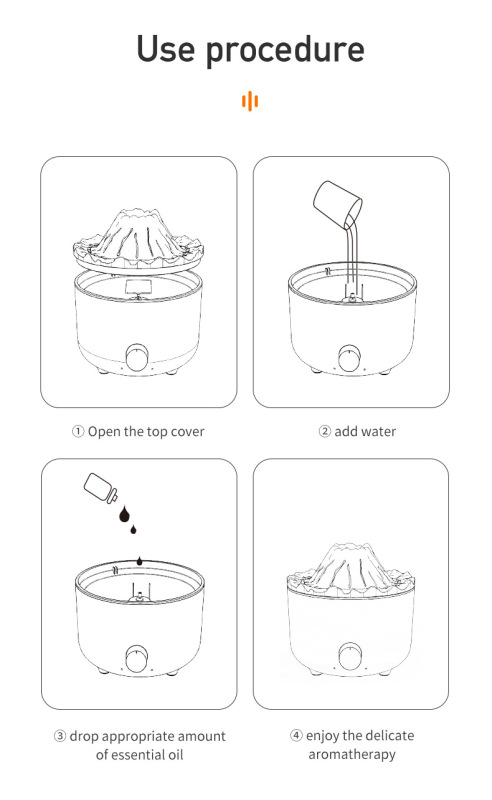 Use procedure

① Open the top cover

② add water

③ drop appropriate amount of essential oil

④ enjoy the delicate aromatherapy