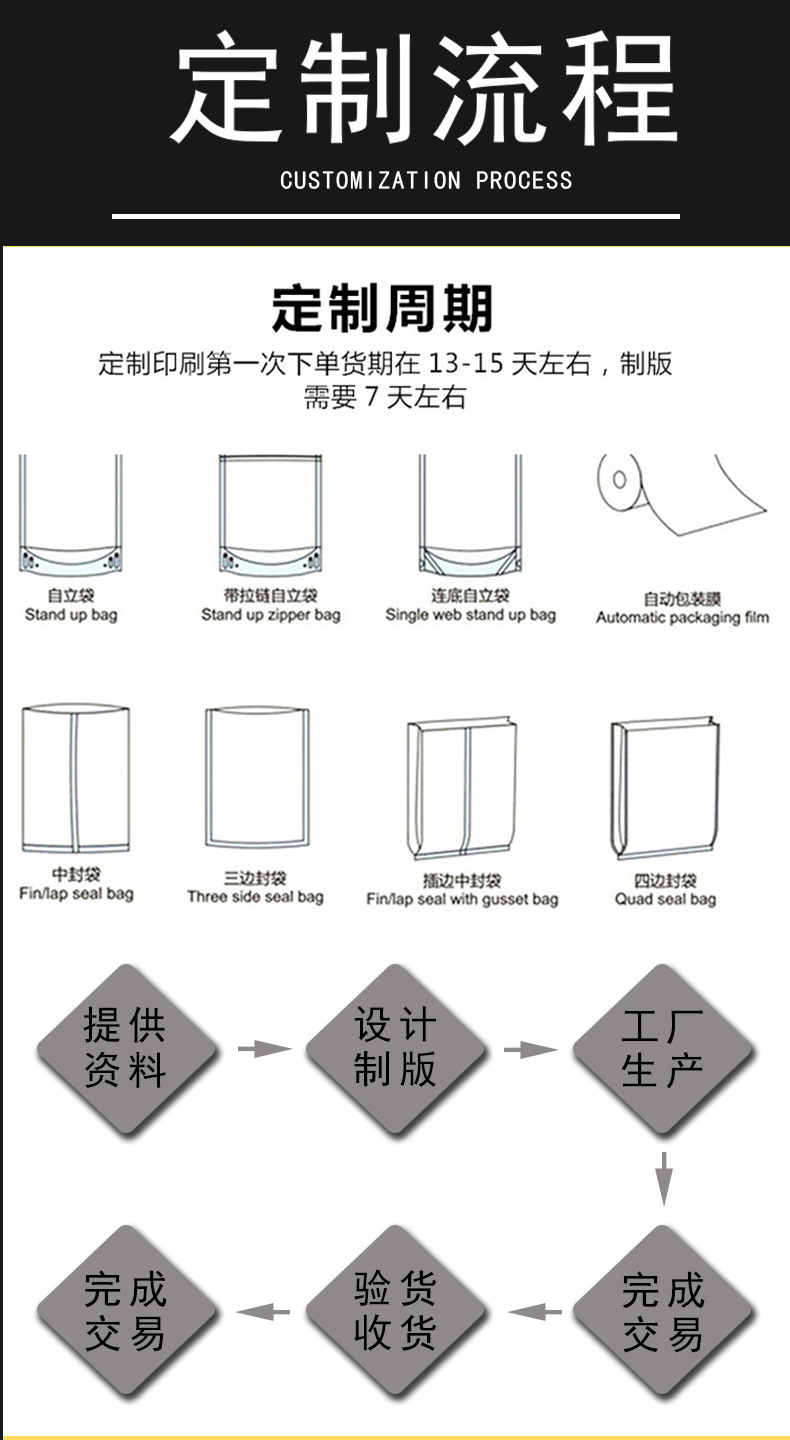 定制流程

CUSTOMIZATION PROCESS

定制周期

定制印刷第一次下单货期在 13-15 天左右，制版需要 7 天左右

自立袋
Stand up bag

带拉链自立袋
Stand up zipper bag

连底自立袋
Single web stand up bag

自动包装膜
Automatic packaging film

中封袋
Fin/lap seal bag

三边封袋
Three side seal bag

插边中封袋
Fin/lap seal with gusset bag

四边封袋
Quad seal bag

提供资料

设计制版

工厂生产

完成交易

验货收货

完成交易