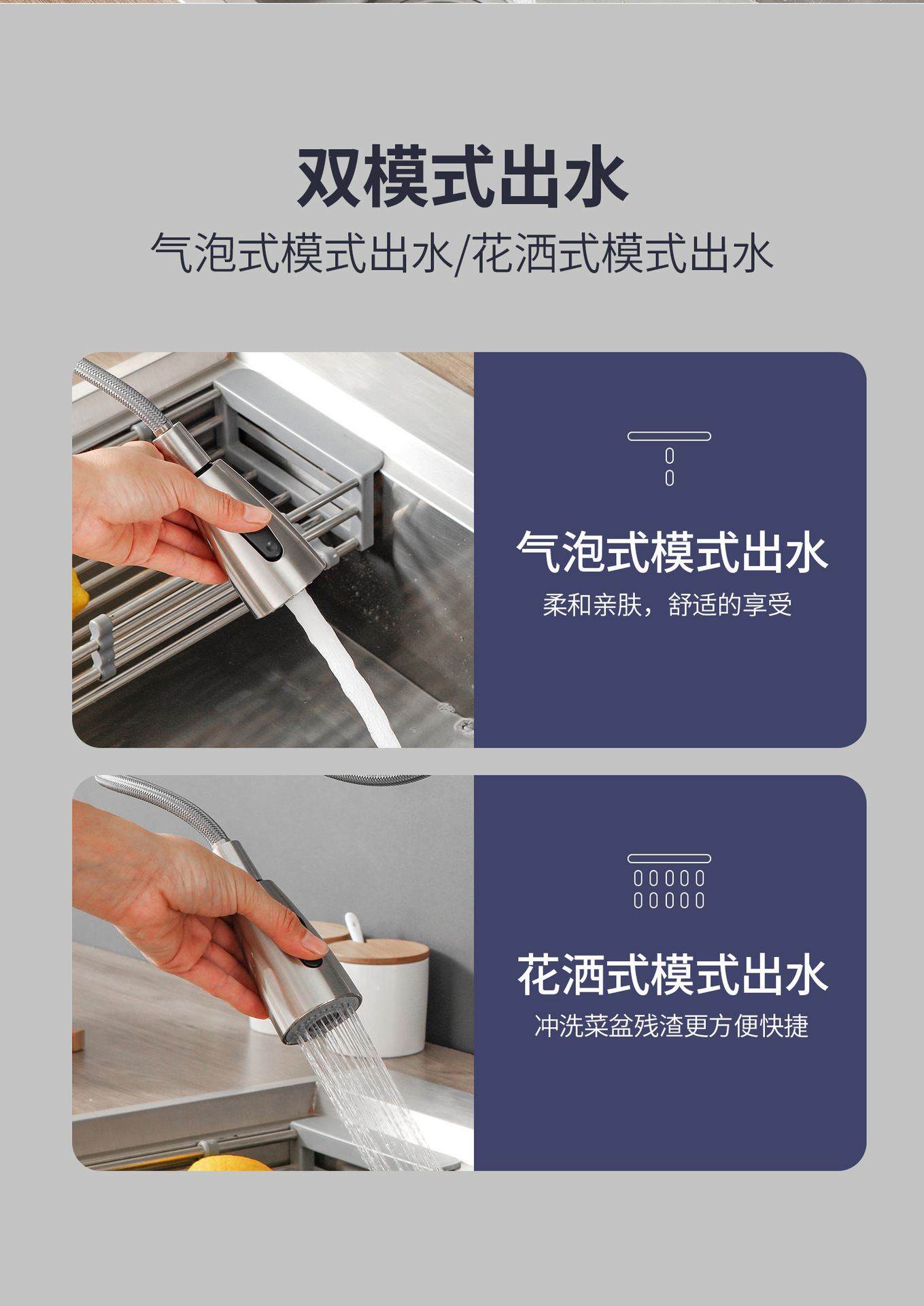 双模式出水

气泡式模式出水/花洒式模式出水

气泡式模式出水

柔和亲肤，舒适的享受

花洒式模式出水

冲洗菜盆残渣更方便快捷