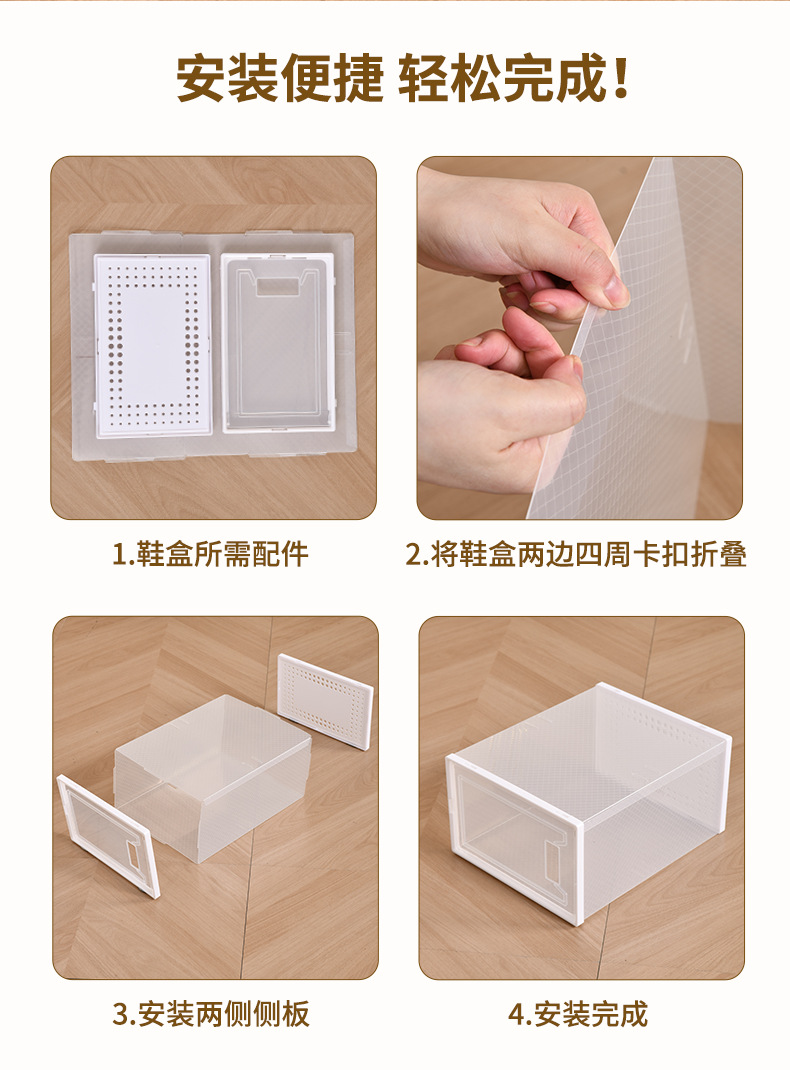 安装便捷 轻松完成!

1.鞋盒所需配件

2.将鞋盒两边四周卡扣折叠

3.安装两侧侧板

4.安装完成