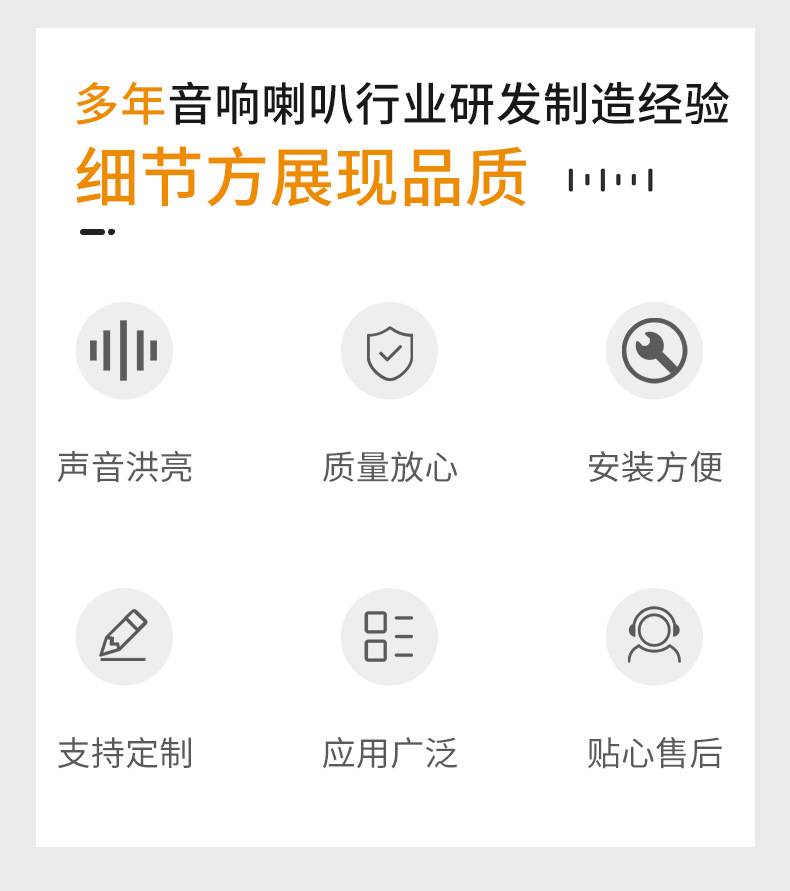 多年音响喇叭行业研发制造经验
细节方展现品质

声音洪亮

质量放心

安装方便

支持定制

应用广泛

贴心售后