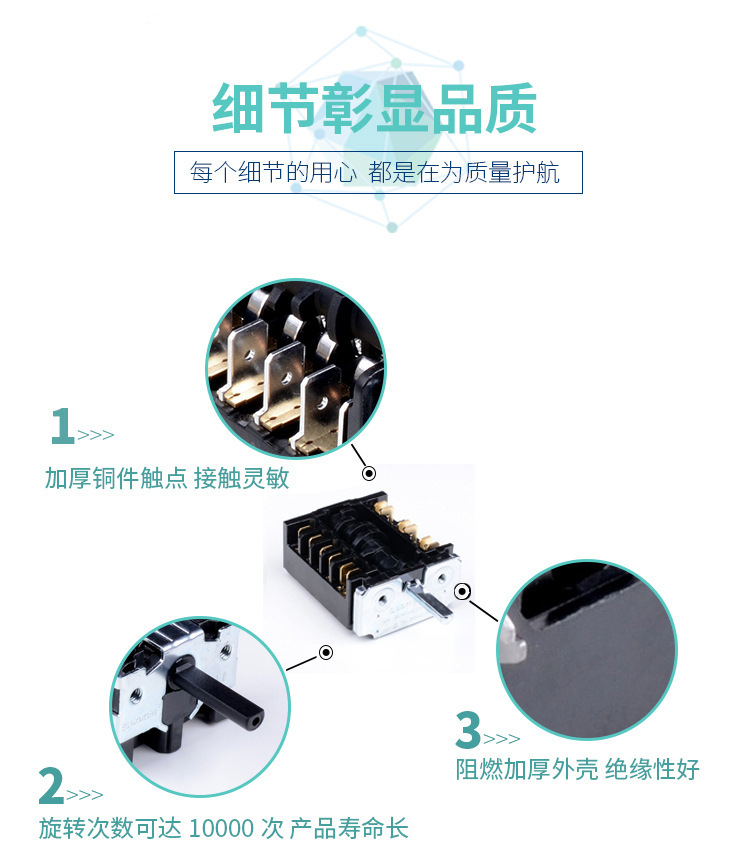 细节彰显品质

每个细节的用心 都是在为质量护航

1>>>
加厚铜件触点 接触灵敏

2>>>
旋转次数可达 10000 次 产品寿命长

3>>>
阻燃加厚外壳 绝缘性好