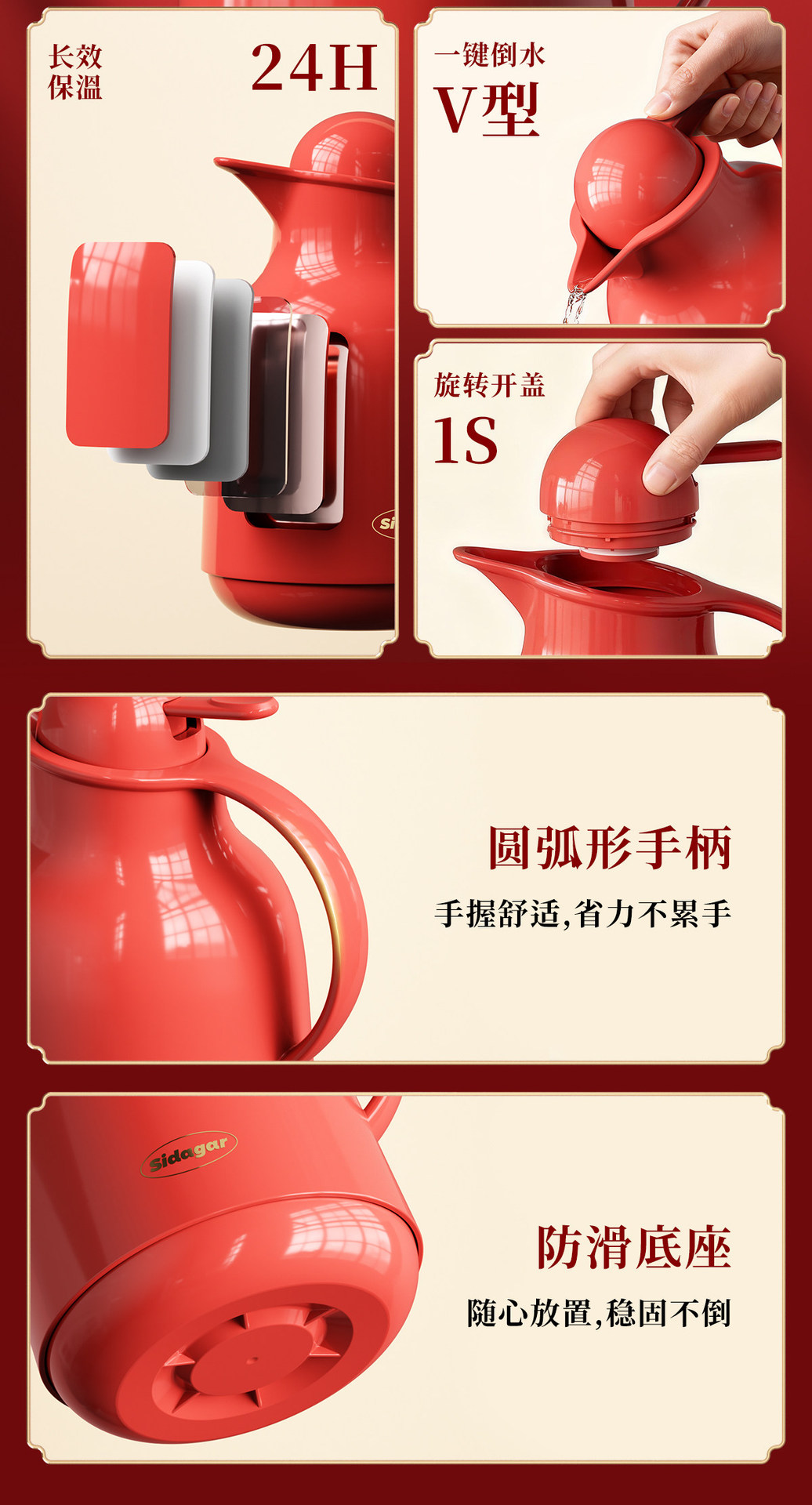 长效
保温

24H

一键倒水

V型

旋转开盖

1S

Si

圆弧形手柄

手握舒适,省力不累手

Sidagar

防滑底座

随心放置,稳固不倒