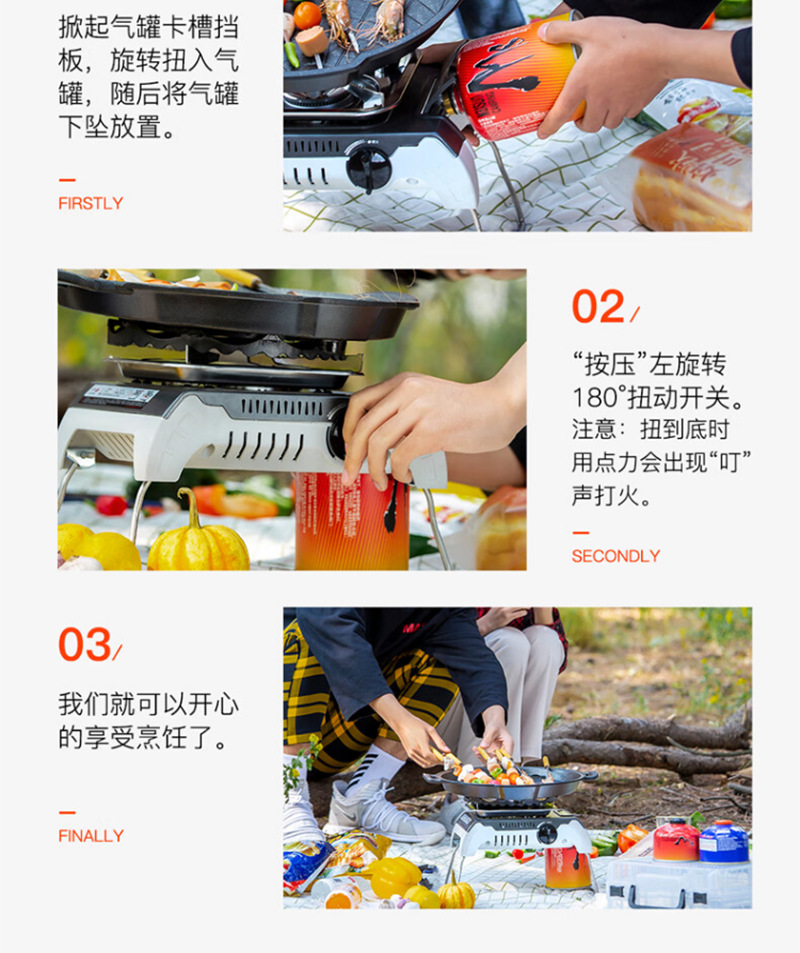 掀起气罐卡槽挡板，旋转扭入气罐，随后将气罐下坠放置。

FIRSTLY

02/

“按压”左旋转180°扭动开关。
注意：扭到底时用点力会出现“叮”声打火。

SECONDLY

03/

我们就可以开心的享受烹饪了。

FINALLY