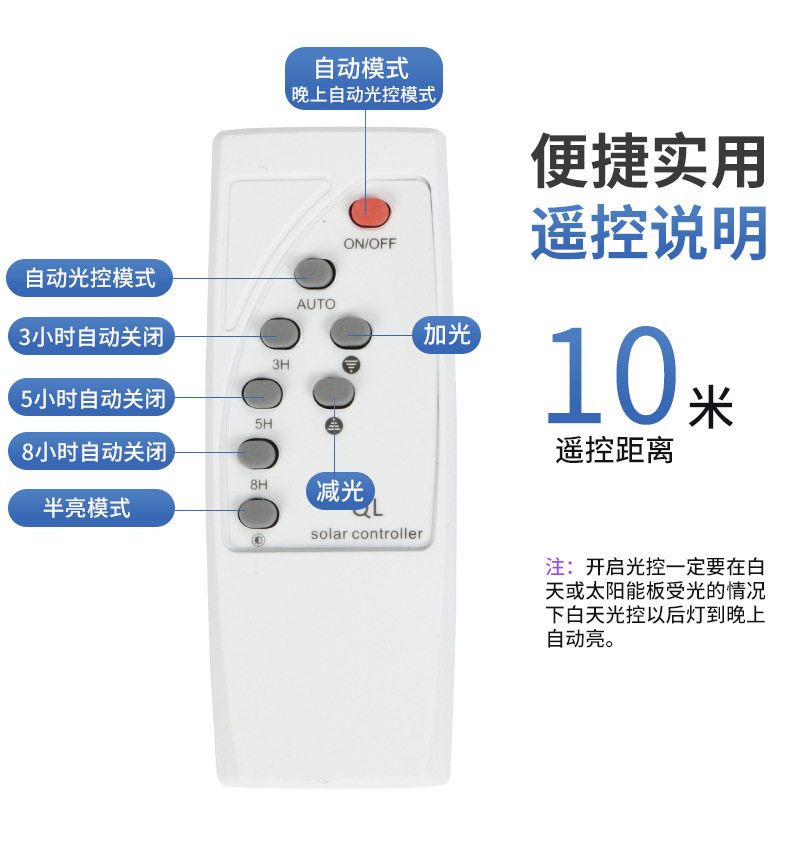 自动模式
晚上自动光控模式

ON/OFF

自动光控模式

AUTO

3小时自动关闭

3H

加光

5小时自动关闭

5H

8小时自动关闭

8H

减光

半亮模式

QL
solar controller

便捷实用
遥控说明

10米
遥控距离

注：开启光控一定要在白天或太阳能板受光的情况下白天光控以后灯到晚上自动亮。