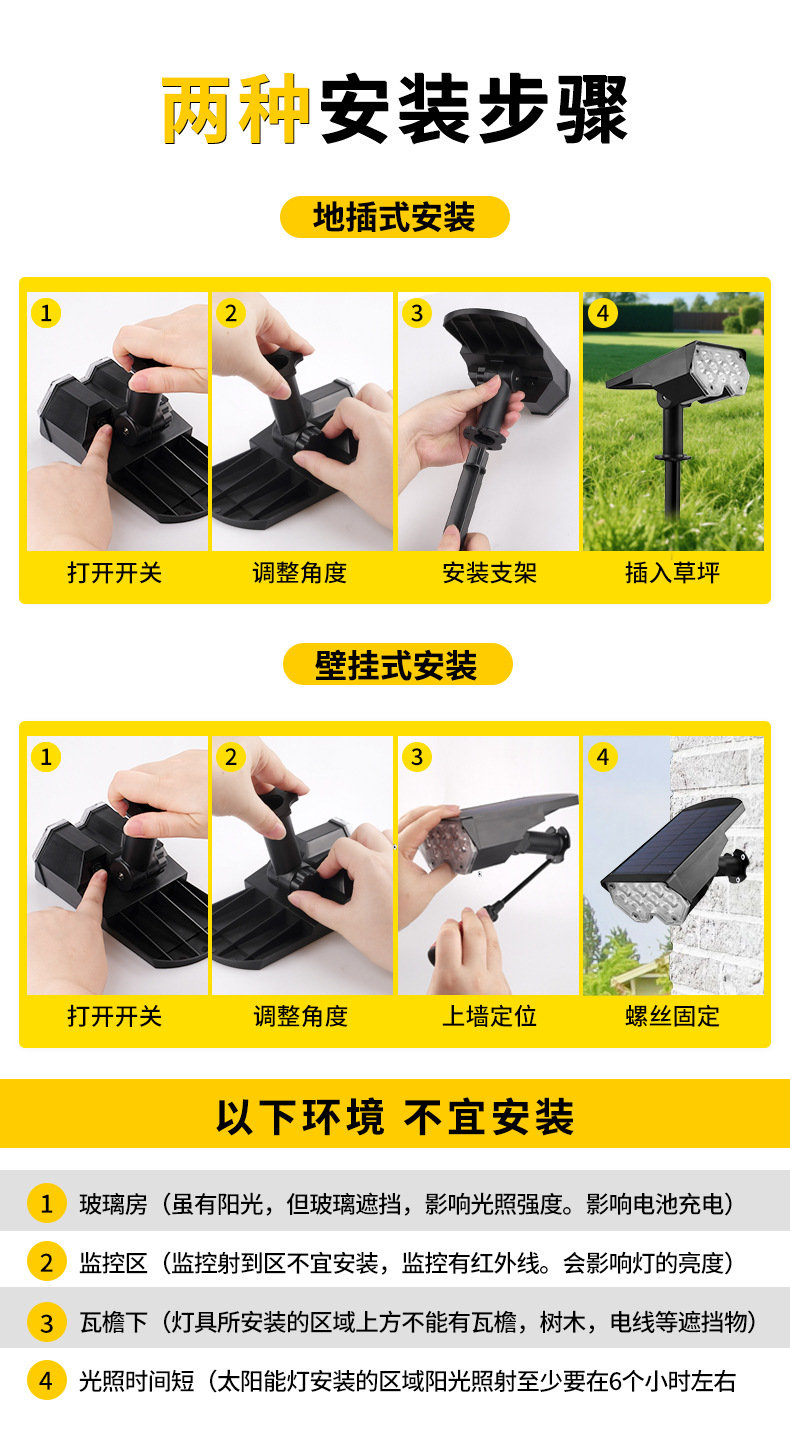 两种安装步骤

地插式安装

1
打开开关

2
调整角度

3
安装支架

4
插入草坪

壁挂式安装

1
打开开关

2
调整角度

3
上墙定位

4
螺丝固定

以下环境 不宜安装

1 玻璃房（虽有阳光，但玻璃遮挡，影响光照强度。影响电池充电）

2 监控区（监控射到区不宜安装，监控有红外线。会影响灯的亮度）

3 瓦檐下（灯具所安装的区域上方不能有瓦檐，树木，电线等遮挡物）

4 光照时间短（太阳能灯安装的区域阳光照射至少要在6个小时左右