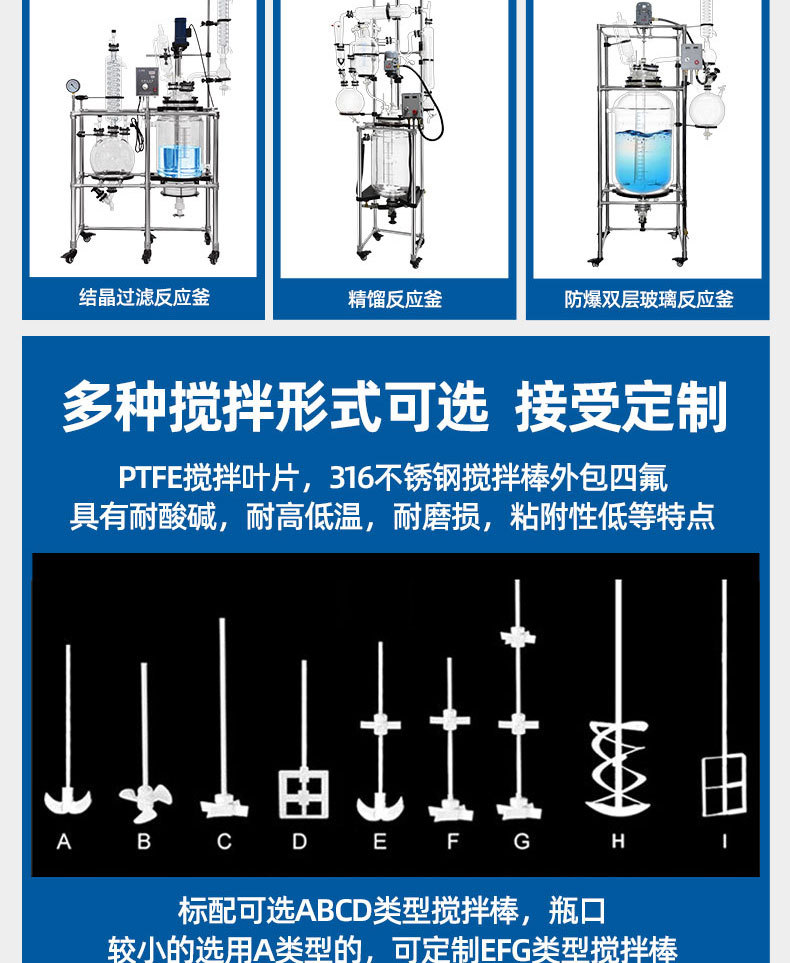 结晶过滤反应釜

精馏反应釜

防爆双层玻璃反应釜

多种搅拌形式可选 接受定制

PTFE搅拌叶片，316不锈钢搅拌棒外包四氟
具有耐酸碱，耐高低温，耐磨损，粘附性低等特点

A B C D E F G H I

标配可选ABCD类型搅拌棒，瓶口
较小的选用A类型的，可定制EFG类型搅拌棒