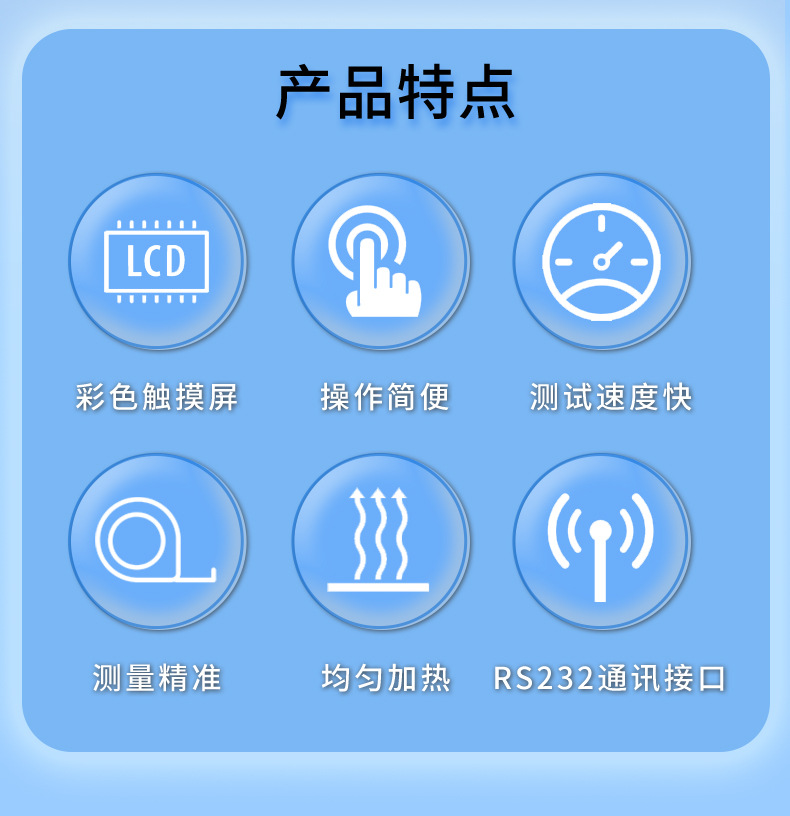 产品特点

LCD

彩色触摸屏

操作简便

测试速度快

测量精准

均匀加热

RS232通讯接口