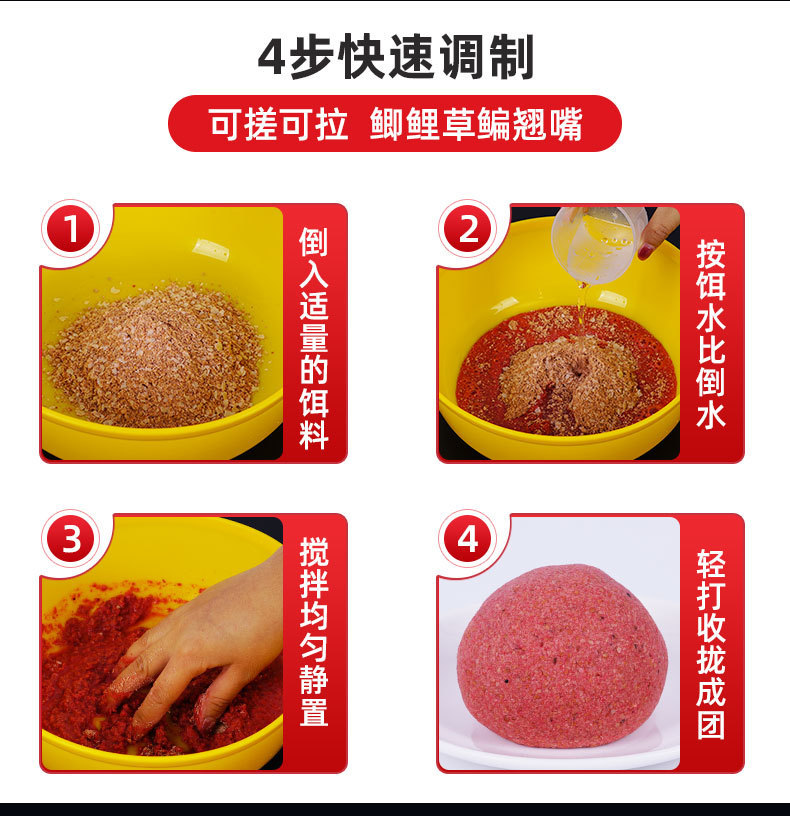 4步快速调制

可搓可拉 鲫鲤草鳊翘嘴

1
倒入适量的饵料

2
按饵水比倒水

3
搅拌均匀静置

4
轻打收拢成团