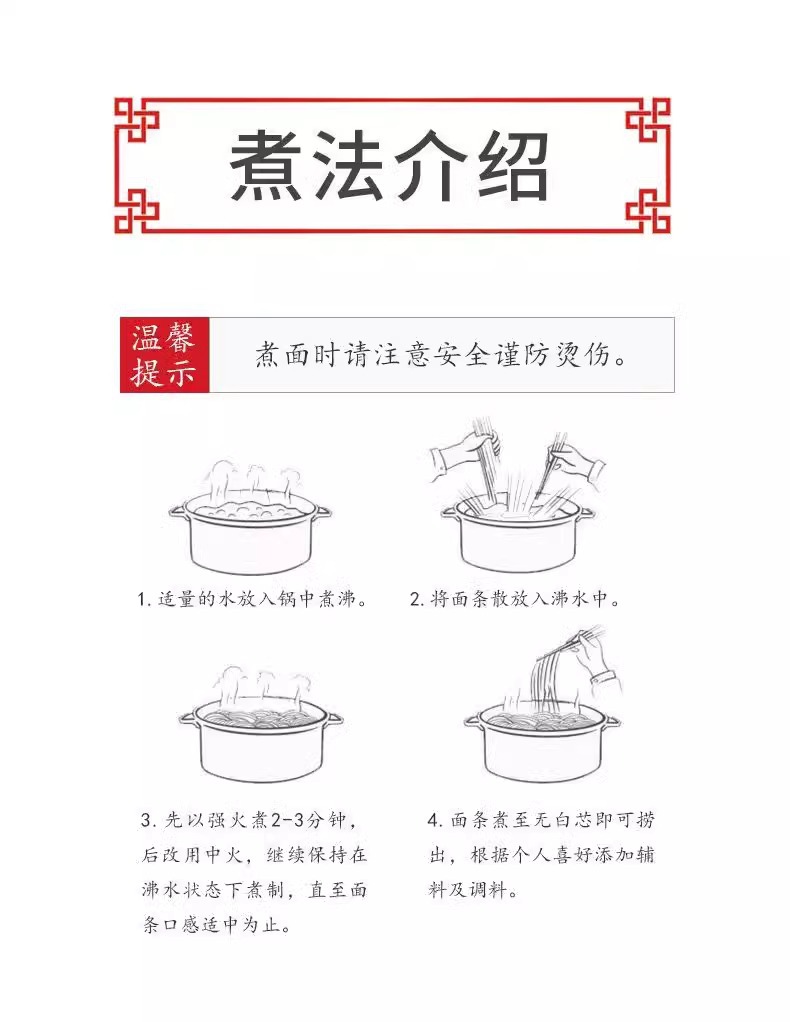 煮法介绍

温馨提示

煮面时请注意安全谨防烫伤。

1. 适量的水放入锅中煮沸。

2. 将面条散放入沸水中。

3. 先以强火煮2-3分钟，后改用中火，继续保持在沸水状态下煮制，直至面条口感适中为止。

4. 面条煮至无白芯即可捞出，根据个人喜好添加辅料及调料。