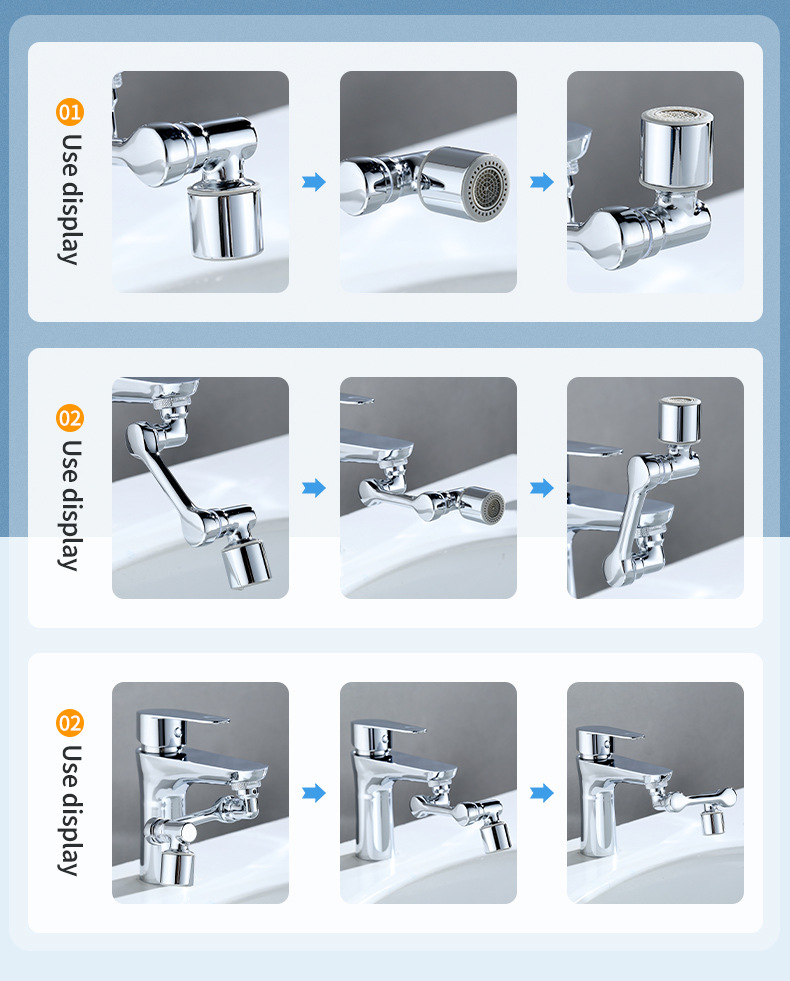 01 Use display

02 Use display

02 Use display