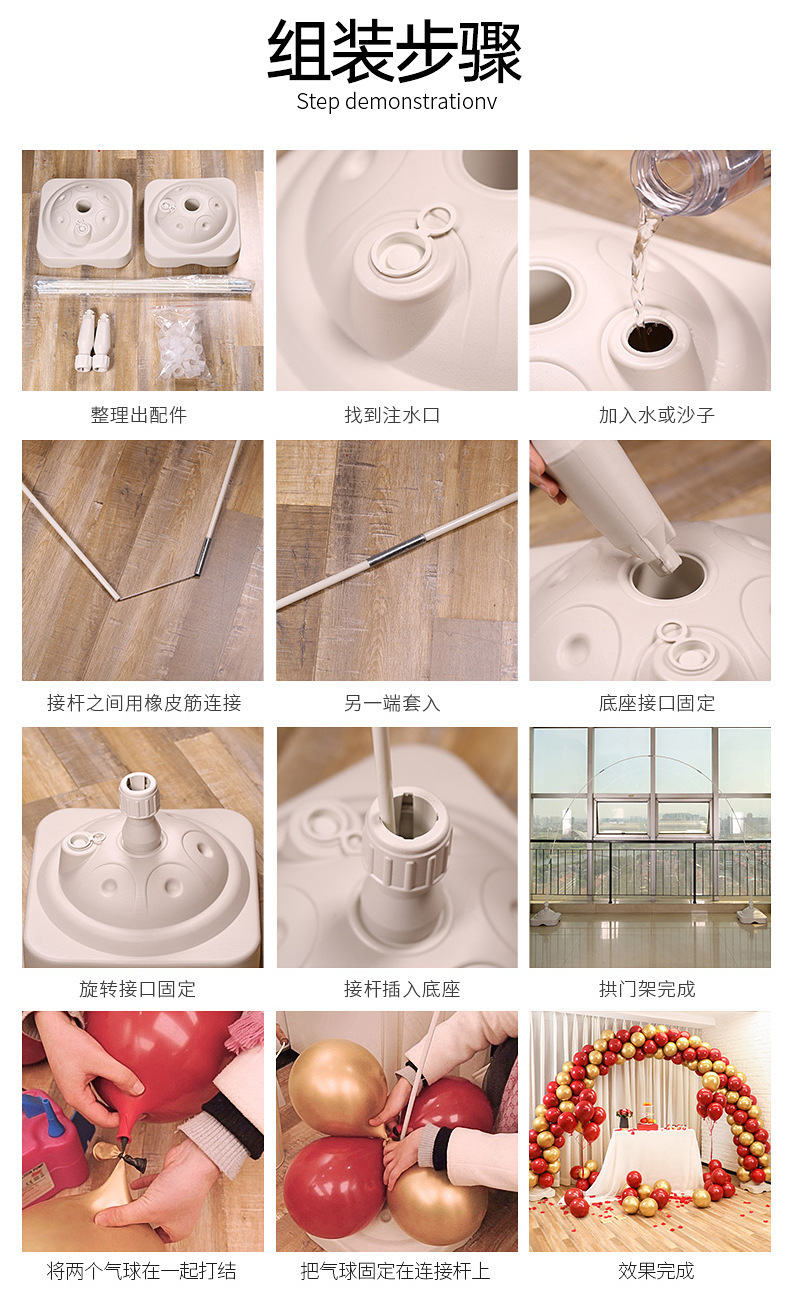 组装步骤
Step demonstrationv

整理出配件

找到注水口

加入水或沙子

接杆之间用橡皮筋连接

另一端套入

底座接口固定

旋转接口固定

接杆插入底座

拱门架完成

将两个气球在一起打结

把气球固定在连接杆上

效果完成