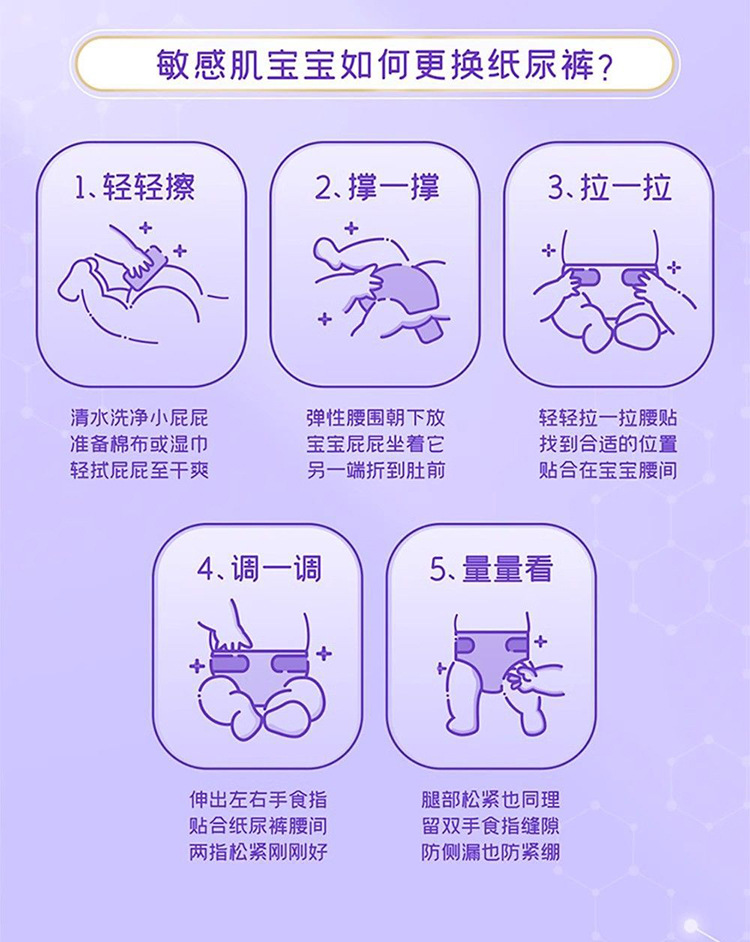 敏感肌宝宝如何更换纸尿裤?

1、轻轻擦

清水洗净小屁屁
准备棉布或湿巾
轻拭屁屁至干爽

2、撑一撑

弹性腰围朝下放
宝宝屁屁坐着它
另一端折到肚前

3、拉一拉

轻轻拉一拉腰贴
找到合适的位置
贴合在宝宝腰间

4、调一调

伸出左右手食指
贴合纸尿裤腰间
两指松紧刚刚好

5、量量看

腿部松紧也同理
留双手食指缝隙
防侧漏也防紧绷