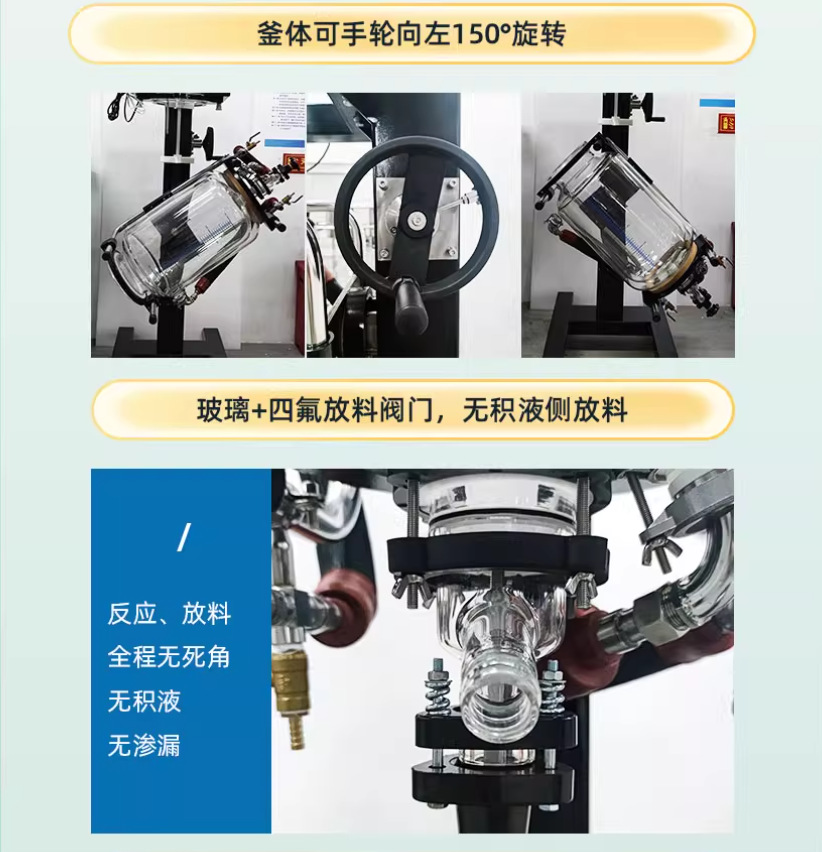 釜体可手轮向左150°旋转

玻璃+四氟放料阀门，无积液侧放料

/

反应、放料
全程无死角
无积液
无渗漏