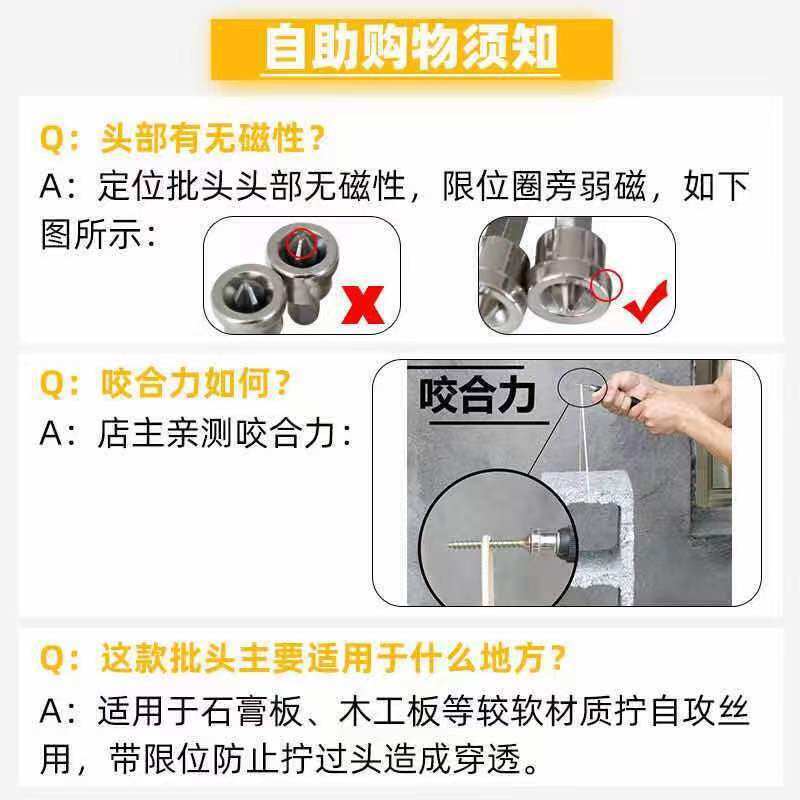 自助购物须知

Q：头部有无磁性？

A：定位批头头部无磁性，限位圈旁弱磁，如下图所示：

Q：咬合力如何？

A：店主亲测咬合力：

咬合力

Q：这款批头主要适用于什么地方？

A：适用于石膏板、木工板等较软材质拧自攻丝用，带限位防止拧过头造成穿透。