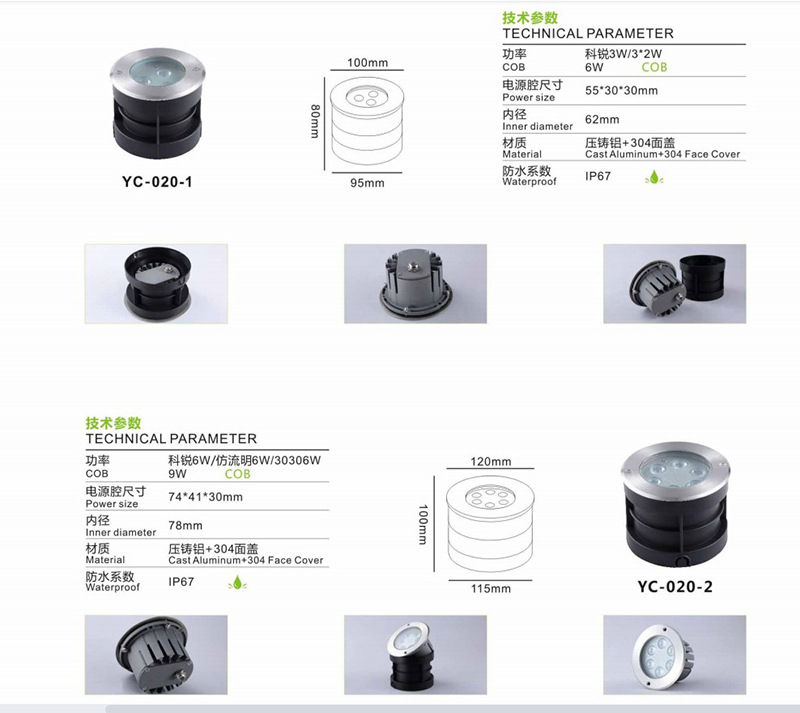 YC-020-1

100mm

80mm

95mm

技术参数
TECHNICAL PARAMETER

| | |
|---|---|
| 功率 COB | 科锐3W/3*2W 6W COB |
| 电源腔尺寸 Power size | 55*30*30mm |
| 内径 Inner diameter | 62mm |
| 材质 Material | 压铸铝+304面盖 Cast Aluminum+304 Face Cover |
| 防水系数 Waterproof | IP67 |

技术参数
TECHNICAL PARAMETER

| | |
|---|---|
| 功率 COB | 科锐6W/仿流明6W/30306W 9W COB |
| 电源腔尺寸 Power size | 74*41*30mm |
| 内径 Inner diameter | 78mm |
| 材质 Material | 压铸铝+304面盖 Cast Aluminum+304 Face Cover |
| 防水系数 Waterproof | IP67 |

120mm

100mm

115mm

YC-020-2