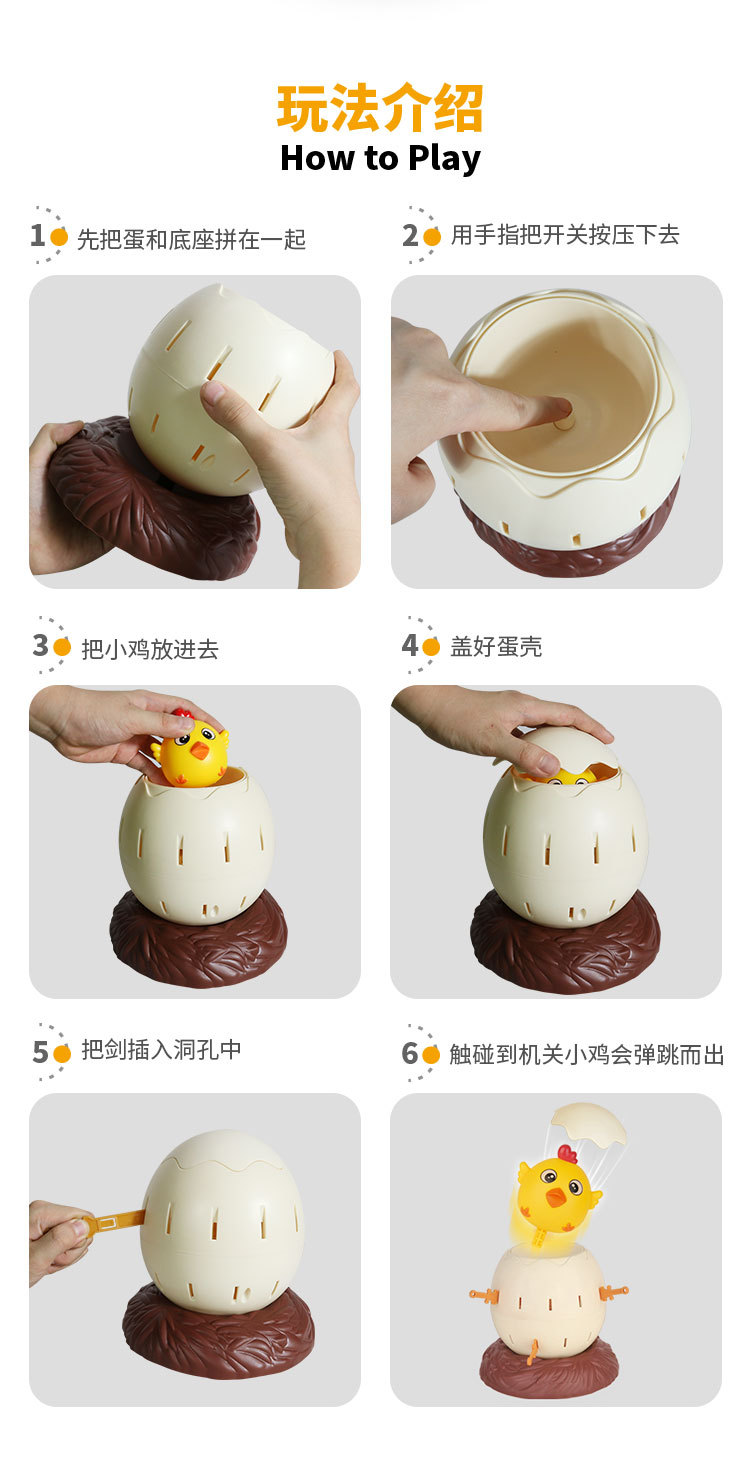 玩法介绍
How to Play

1 先把蛋和底座拼在一起

2 用手指把开关按压下去

3 把小鸡放进去

4 盖好蛋壳

5 把剑插入洞孔中

6 触碰到机关小鸡会弹跳而出