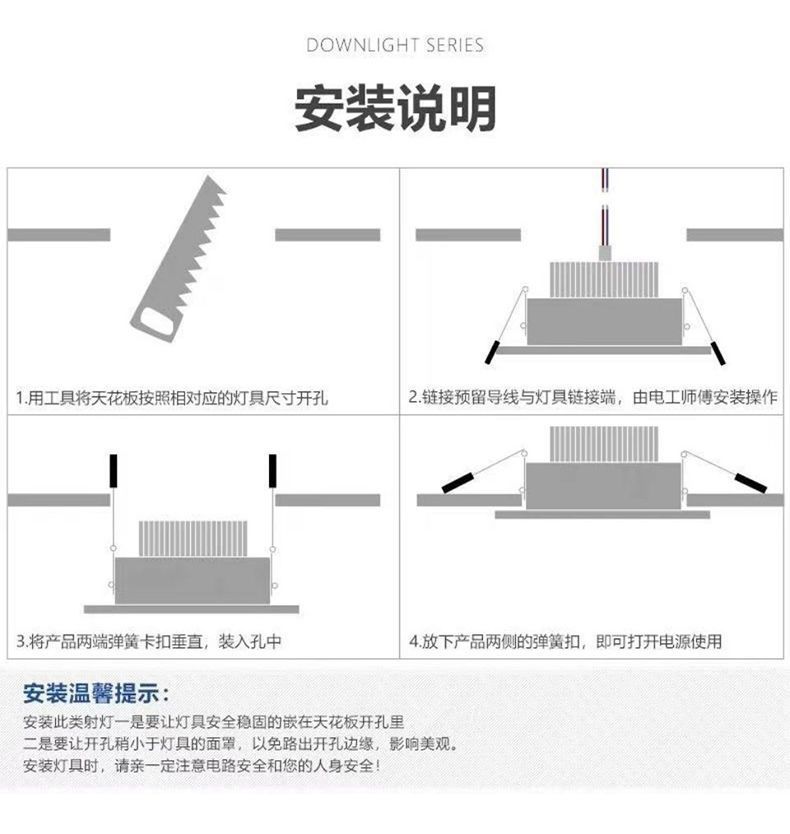 DOWNLIGHT SERIES

安装说明

1.用工具将天花板按照相对应的灯具尺寸开孔

2.链接预留导线与灯具链接端，由电工师傅安装操作

3.将产品两端弹簧卡扣垂直，装入孔中

4.放下产品两侧的弹簧扣，即可打开电源使用

安装温馨提示：

安装此类射灯一是要让灯具安全稳固的嵌在天花板开孔里
二是要让开孔稍小于灯具的面罩，以免路出开孔边缘，影响美观。
安装灯具时，请亲一定注意电路安全和您的人身安全！