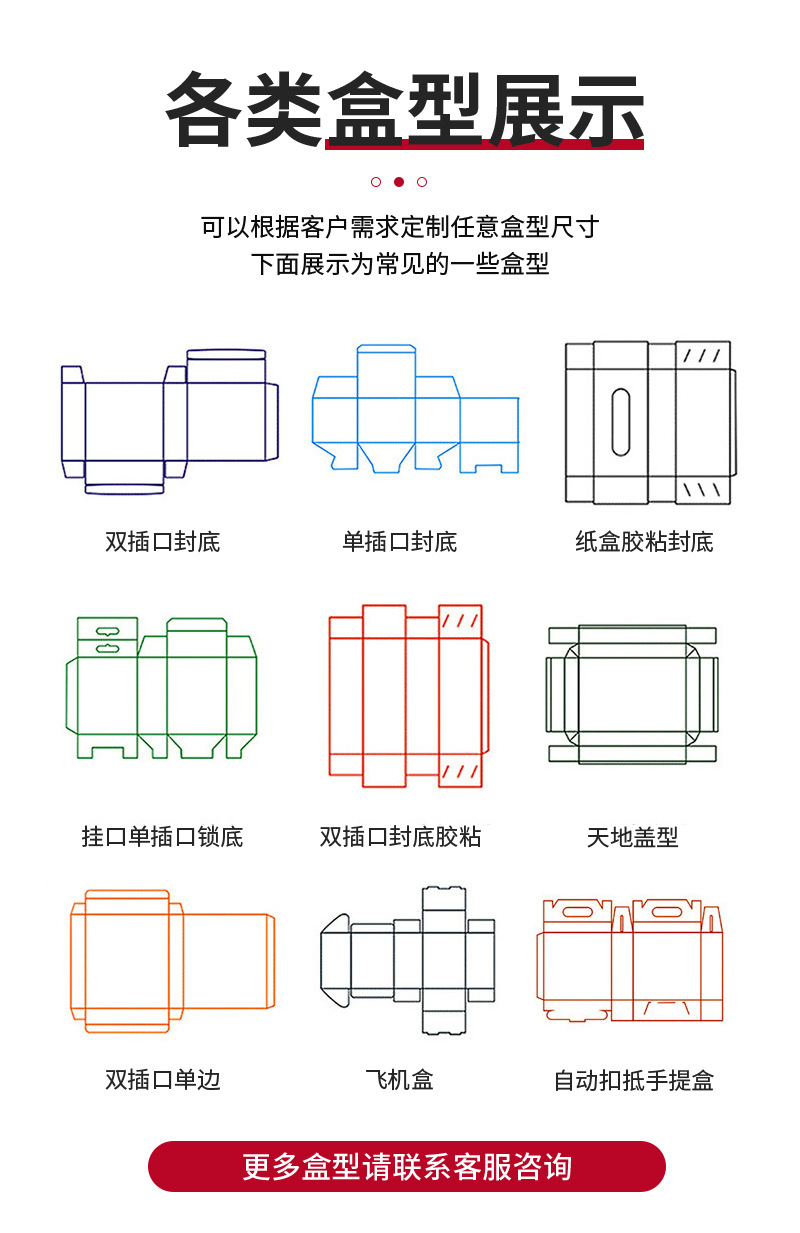 各类盒型展示

可以根据客户需求定制任意盒型尺寸
下面展示为常见的一些盒型

双插口封底

单插口封底

纸盒胶粘封底

挂口单插口锁底

双插口封底胶粘

天地盖型

双插口单边

飞机盒

自动扣抵手提盒

更多盒型请联系客服咨询