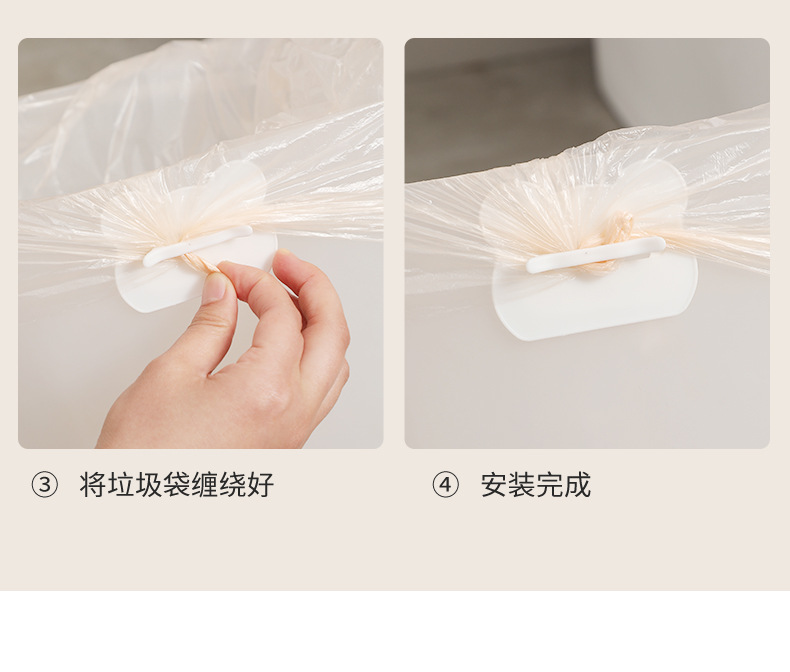 ③ 将垃圾袋缠绕好

④ 安装完成