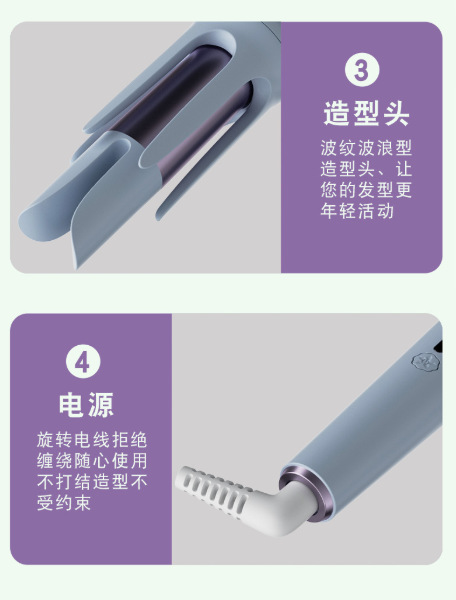 3
造型头
波纹波浪型造型头、让您的发型更年轻活动

4
电源
旋转电线拒绝缠绕随心使用不打结造型不受约束