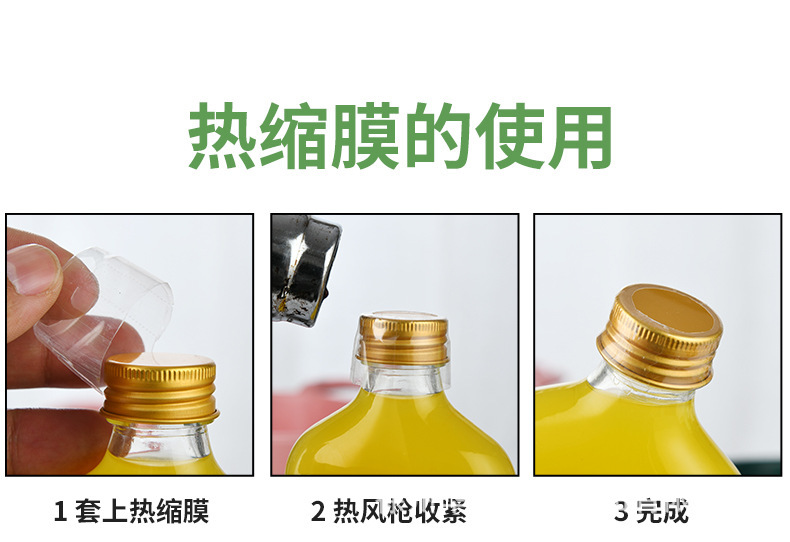 热缩膜的使用

1 套上热缩膜

2 热风枪收紧

3 完成