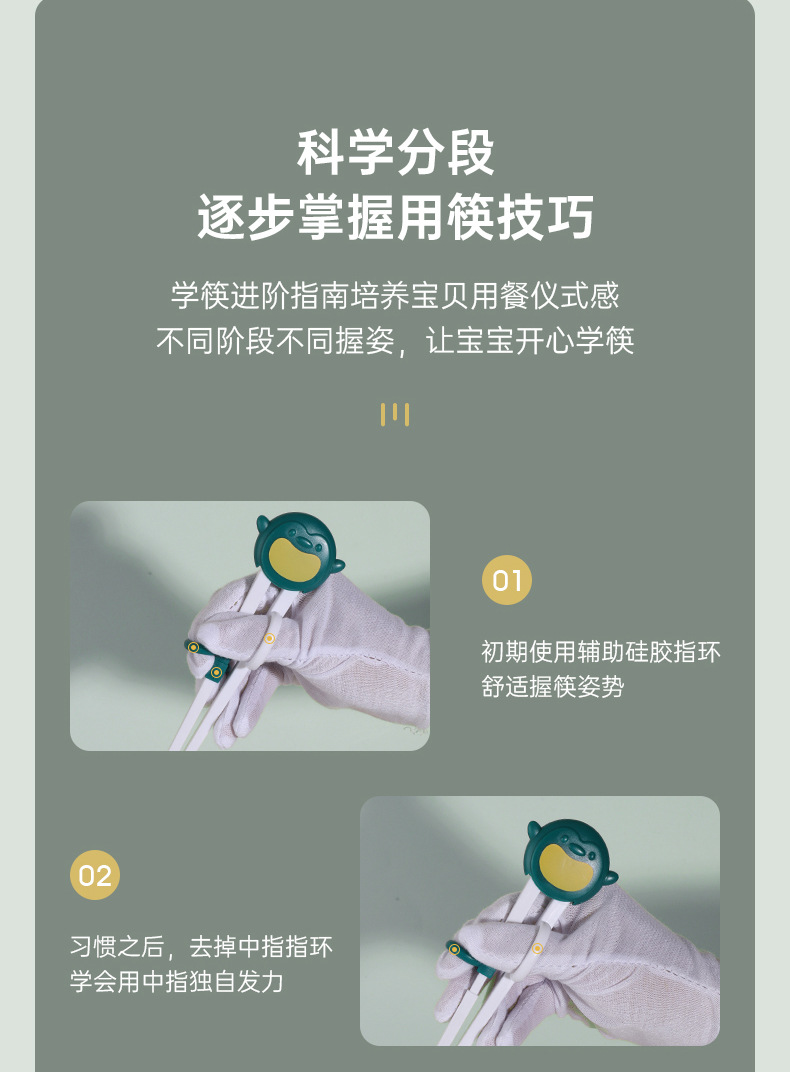 科学分段
逐步掌握用筷技巧

学筷进阶指南培养宝贝用餐仪式感
不同阶段不同握姿，让宝宝开心学筷

01

初期使用辅助硅胶指环
舒适握筷姿势

02

习惯之后，去掉中指指环
学会用中指独自发力