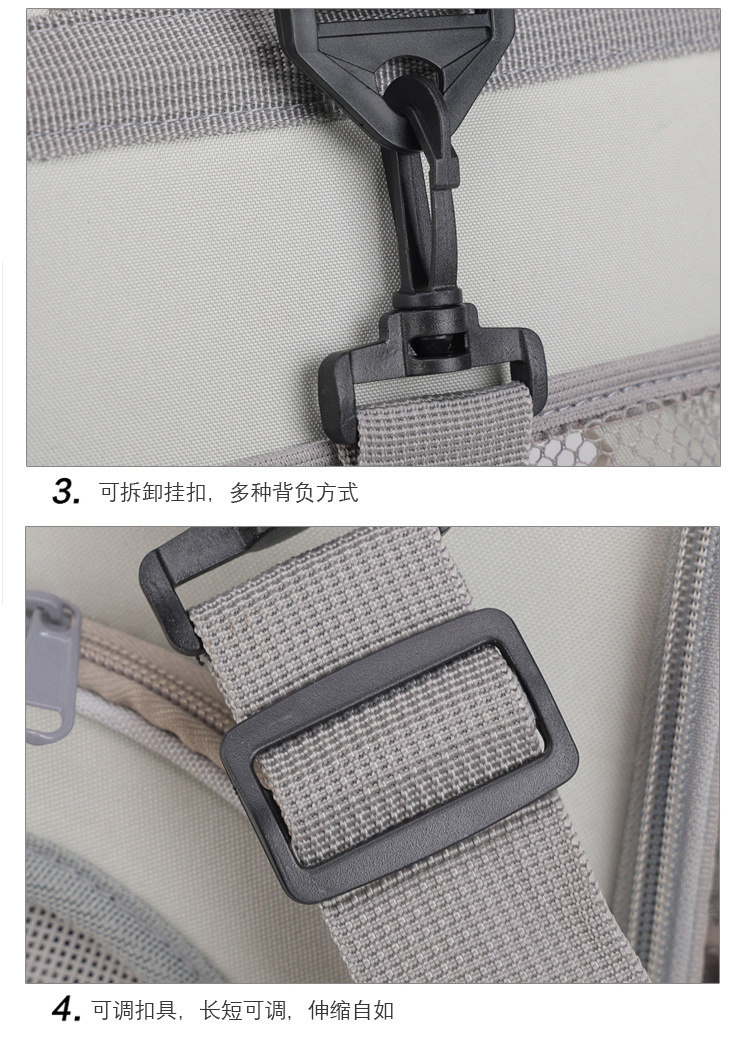 3. 可拆卸挂扣，多种背负方式

4. 可调扣具，长短可调，伸缩自如